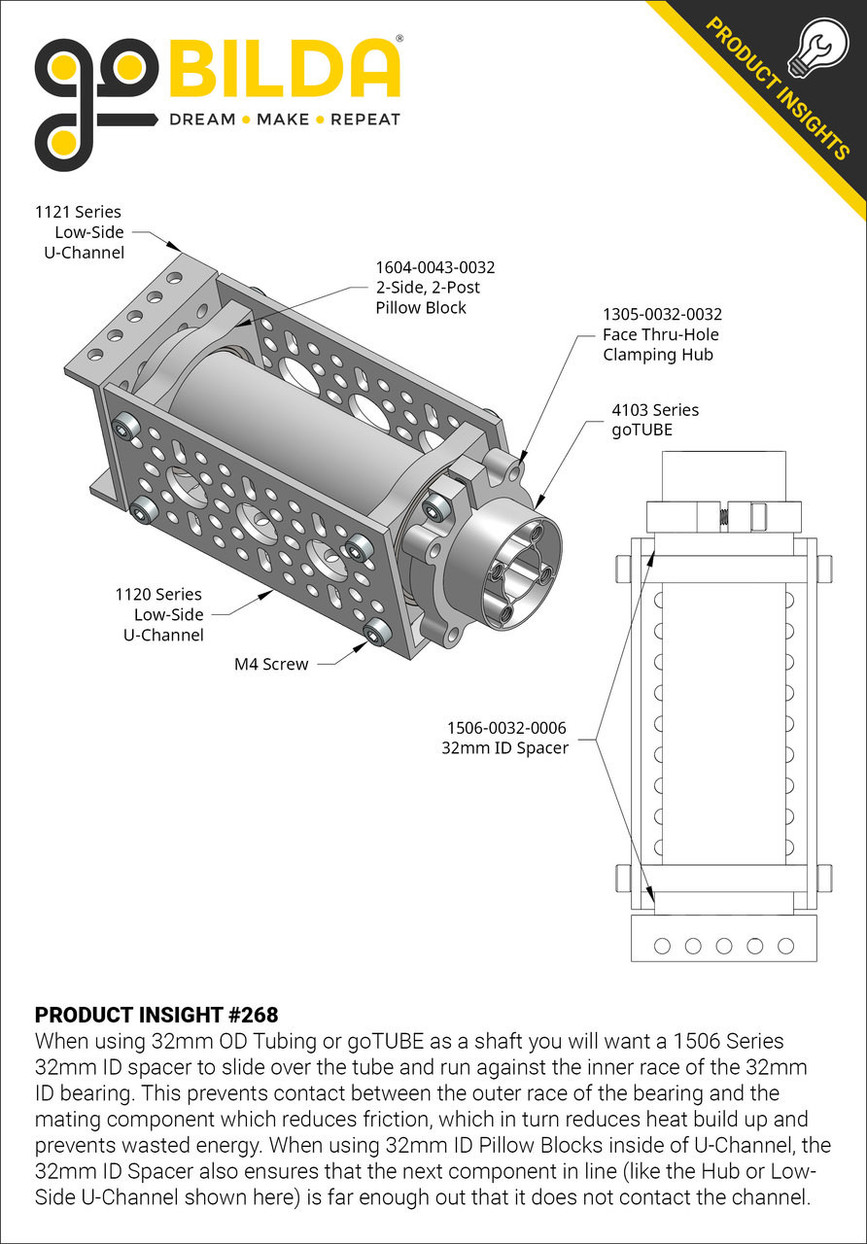 goBILDA®
DREAM • MAKE • REPEAT

PRODUCT INSIGHTS

1121 Series
Low-Side
U-Channel

1604-0043-0032
2-Side, 2-Post
Pillow Block

1305-0032-0032
Face Thru-Hole
Clamping Hub

4103 Series
goTUBE

1120 Series
Low-Side
U-Channel

M4 Screw

1506-0032-0006
32mm ID Spacer

PRODUCT INSIGHT #268
When using 32mm OD Tubing or goTUBE as a shaft you will want a 1506 Series 32mm ID spacer to slide over the tube and run against the inner race of the 32mm ID bearing. This prevents contact between the outer race of the bearing and the mating component which reduces friction, which in turn reduces heat build up and prevents wasted energy. When using 32mm ID Pillow Blocks inside of U-Channel, the 32mm ID Spacer also ensures that the next component in line (like the Hub or Low-Side U-Channel shown here) is far enough out that it does not contact the channel.