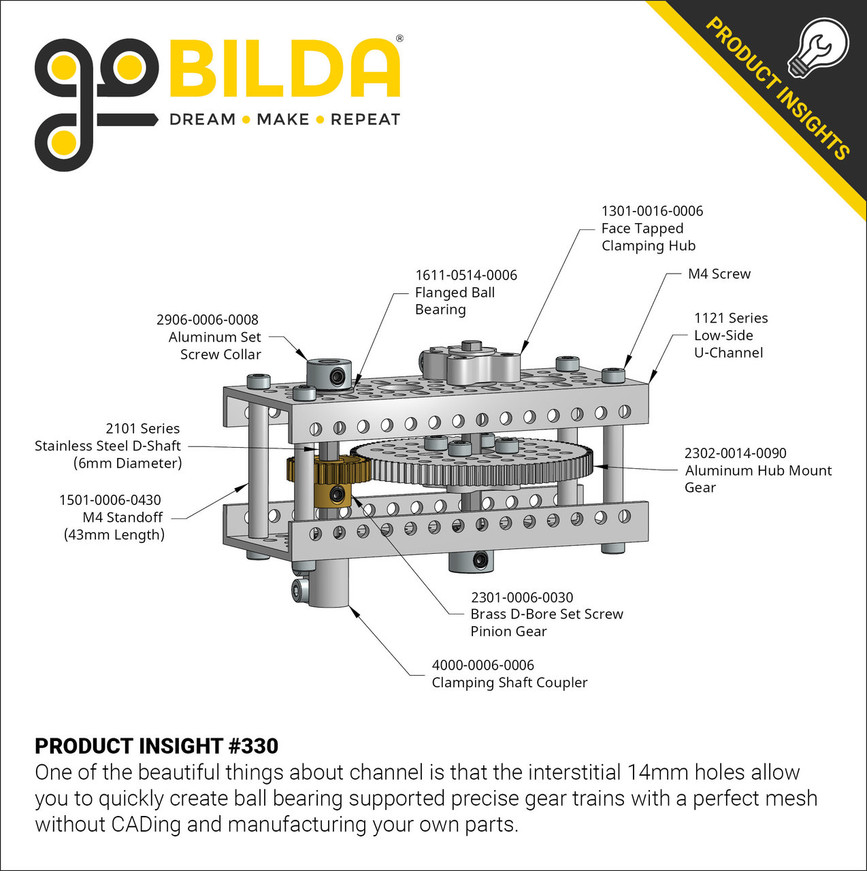 goBILDA®
DREAM • MAKE • REPEAT

PRODUCT INSIGHTS

1301-0016-0006
Face Tapped
Clamping Hub

1611-0514-0006
Flanged Ball
Bearing

M4 Screw

2906-0006-0008
Aluminum Set
Screw Collar

1121 Series
Low-Side
U-Channel

2101 Series
Stainless Steel D-Shaft
(6mm Diameter)

2302-0014-0090
Aluminum Hub Mount
Gear

1501-0006-0430
M4 Standoff
(43mm Length)

2301-0006-0030
Brass D-Bore Set Screw
Pinion Gear

4000-0006-0006
Clamping Shaft Coupler

PRODUCT INSIGHT #330
One of the beautiful things about channel is that the interstitial 14mm holes allow you to quickly create ball bearing supported precise gear trains with a perfect mesh without CADing and manufacturing your own parts.