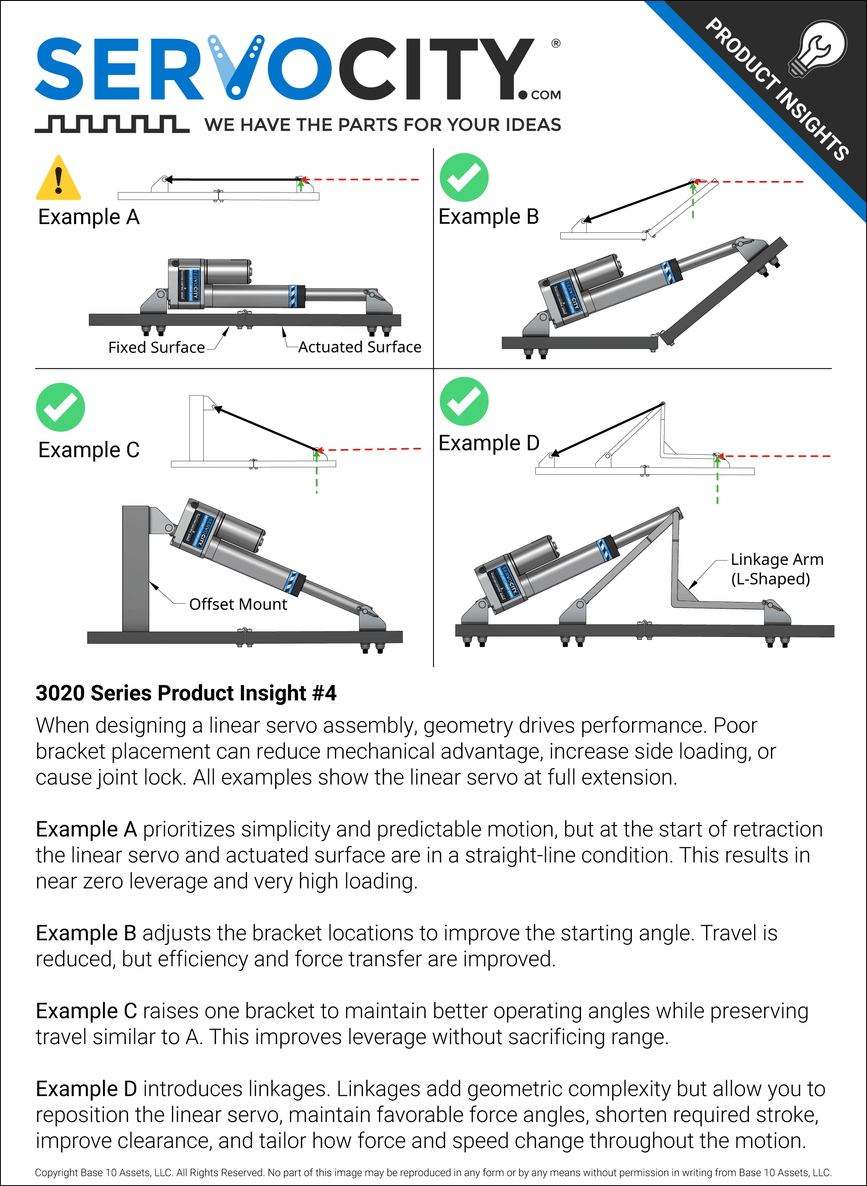 SERVOCITY® .COM

WE HAVE THE PARTS FOR YOUR IDEAS

PRODUCT INSIGHTS

Example A

Fixed Surface

Actuated Surface

Example B

Example C

Offset Mount

Example D

Linkage Arm (L-Shaped)

3020 Series Product Insight #4

When designing a linear servo assembly, geometry drives performance. Poor bracket placement can reduce mechanical advantage, increase side loading, or cause joint lock. All examples show the linear servo at full extension.

Example A prioritizes simplicity and predictable motion, but at the start of retraction the linear servo and actuated surface are in a straight-line condition. This results in near zero leverage and very high loading.

Example B adjusts the bracket locations to improve the starting angle. Travel is reduced, but efficiency and force transfer are improved.

Example C raises one bracket to maintain better operating angles while preserving travel similar to A. This improves leverage without sacrificing range.

Example D introduces linkages. Linkages add geometric complexity but allow you to reposition the linear servo, maintain favorable force angles, shorten required stroke, improve clearance, and tailor how force and speed change throughout the motion.

Copyright Base 10 Assets, LLC. All Rights Reserved. No part of this image may be reproduced in any form or by any means without permission in writing from Base 10 Assets, LLC.