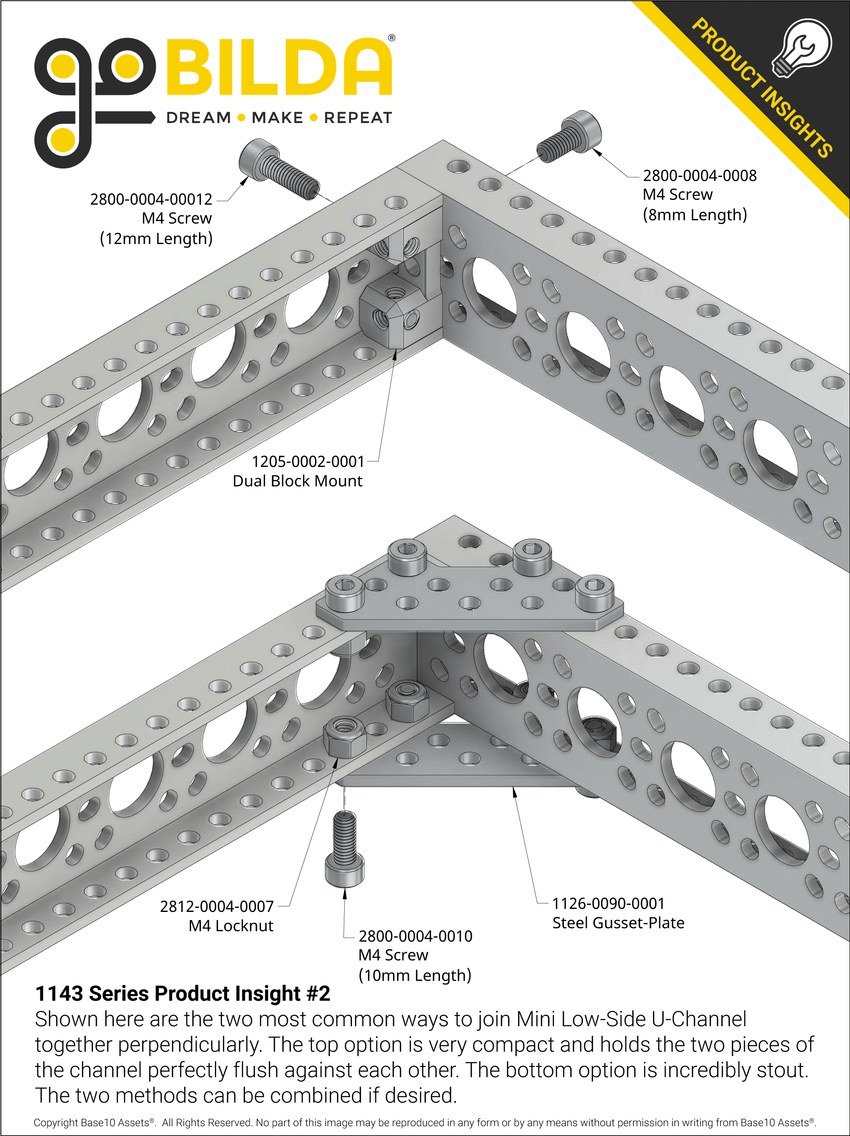 goBILDA®
DREAM • MAKE • REPEAT

PRODUCT INSIGHTS

2800-0004-00012
M4 Screw
(12mm Length)

2800-0004-0008
M4 Screw
(8mm Length)

1205-0002-0001
Dual Block Mount

2812-0004-0007
M4 Locknut

2800-0004-0010
M4 Screw
(10mm Length)

1126-0090-0001
Steel Gusset-Plate

1143 Series Product Insight #2

Shown here are the two most common ways to join Mini Low-Side U-Channel together perpendicularly. The top option is very compact and holds the two pieces of the channel perfectly flush against each other. The bottom option is incredibly stout. The two methods can be combined if desired.

Copyright Base10 Assets®. All Rights Reserved. No part of this image may be reproduced in any form or by any means without permission in writing from Base10 Assets®.