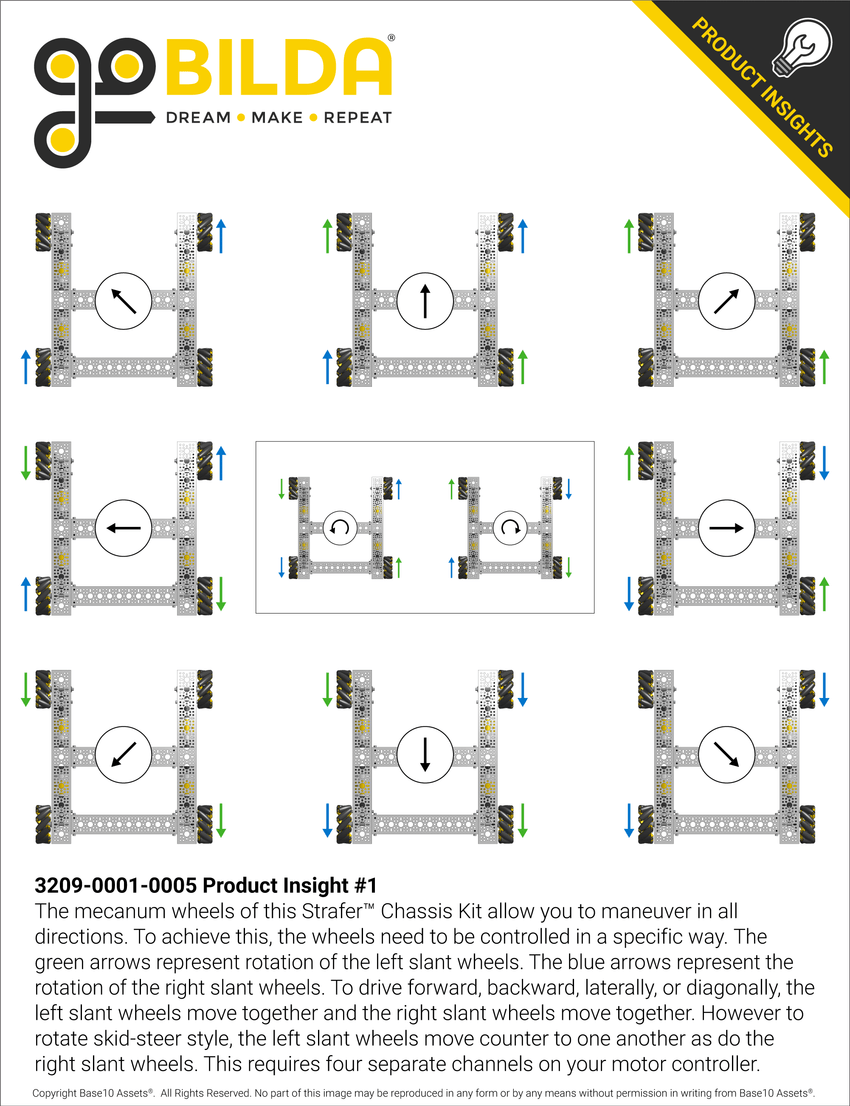 goBILDA®
DREAM • MAKE • REPEAT

PRODUCT INSIGHTS

3209-0001-0005 Product Insight #1
The mecanum wheels of this Strafer™ Chassis Kit allow you to maneuver in all directions. To achieve this, the wheels need to be controlled in a specific way. The green arrows represent rotation of the left slant wheels. The blue arrows represent the rotation of the right slant wheels. To drive forward, backward, laterally, or diagonally, the left slant wheels move together and the right slant wheels move together. However to rotate skid-steer style, the left slant wheels move counter to one another as do the right slant wheels. This requires four separate channels on your motor controller.

Copyright Base10 Assets®. All Rights Reserved. No part of this image may be reproduced in any form or by any means without permission in writing from Base10 Assets®.