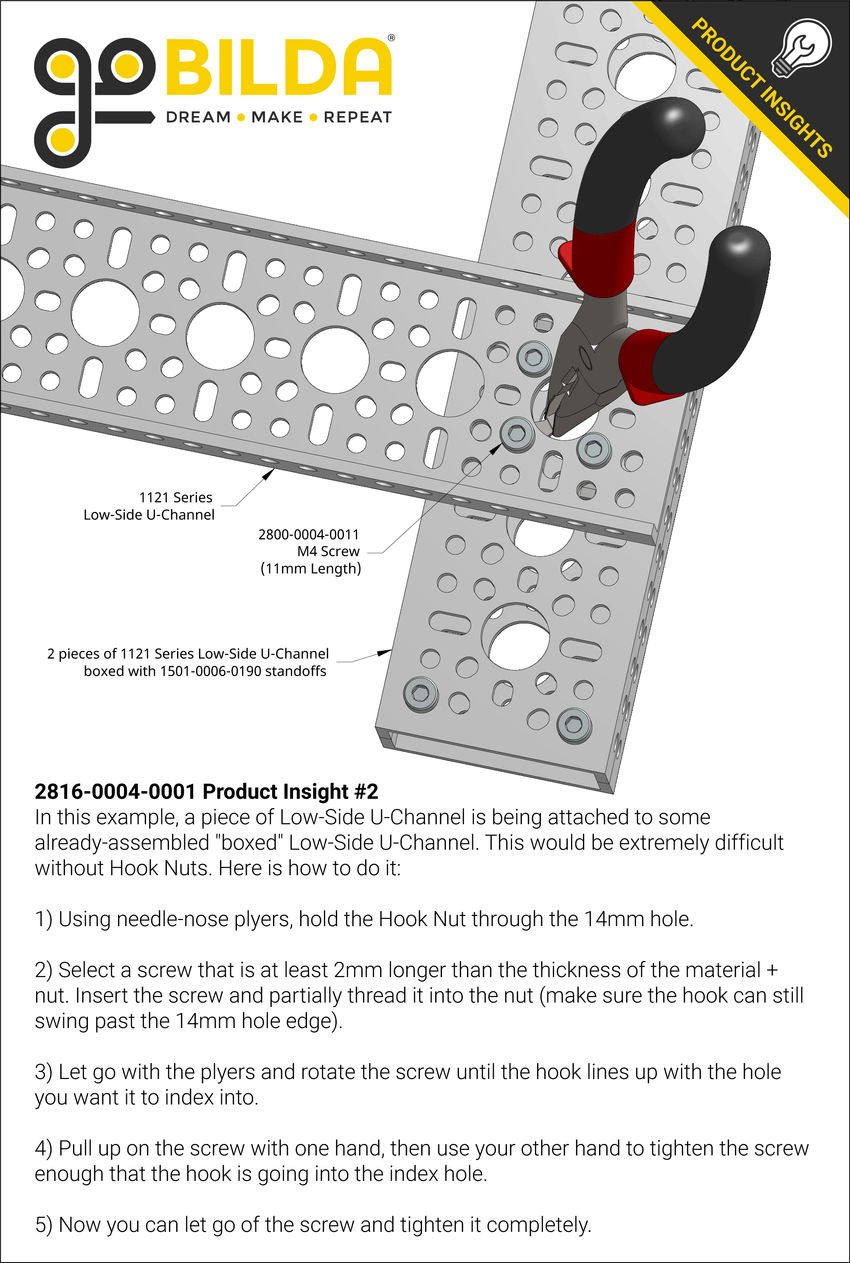 goBILDA®
DREAM • MAKE • REPEAT

PRODUCT INSIGHTS

1121 Series
Low-Side U-Channel

2800-0004-0011
M4 Screw
(11mm Length)

2 pieces of 1121 Series Low-Side U-Channel
boxed with 1501-0006-0190 standoffs

2816-0004-0001 Product Insight #2
In this example, a piece of Low-Side U-Channel is being attached to some already-assembled "boxed" Low-Side U-Channel. This would be extremely difficult without Hook Nuts. Here is how to do it:

1) Using needle-nose plyers, hold the Hook Nut through the 14mm hole.

2) Select a screw that is at least 2mm longer than the thickness of the material + nut. Insert the screw and partially thread it into the nut (make sure the hook can still swing past the 14mm hole edge).

3) Let go with the plyers and rotate the screw until the hook lines up with the hole you want it to index into.

4) Pull up on the screw with one hand, then use your other hand to tighten the screw enough that the hook is going into the index hole.

5) Now you can let go of the screw and tighten it completely.