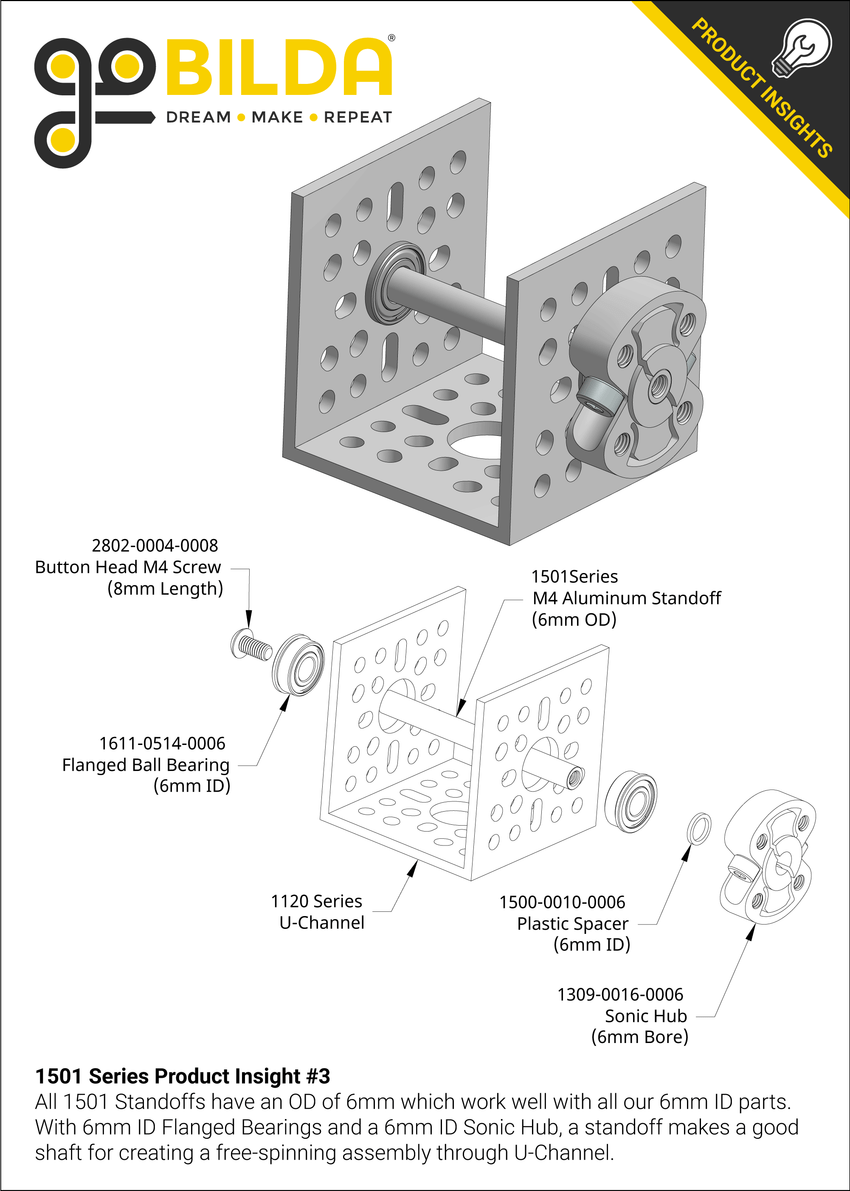 goBILDA®
DREAM • MAKE • REPEAT

PRODUCT INSIGHTS

2802-0004-0008
Button Head M4 Screw
(8mm Length)

1501Series
M4 Aluminum Standoff
(6mm OD)

1611-0514-0006
Flanged Ball Bearing
(6mm ID)

1120 Series
U-Channel

1500-0010-0006
Plastic Spacer
(6mm ID)

1309-0016-0006
Sonic Hub
(6mm Bore)

1501 Series Product Insight #3
All 1501 Standoffs have an OD of 6mm which work well with all our 6mm ID parts. With 6mm ID Flanged Bearings and a 6mm ID Sonic Hub, a standoff makes a good shaft for creating a free-spinning assembly through U-Channel.