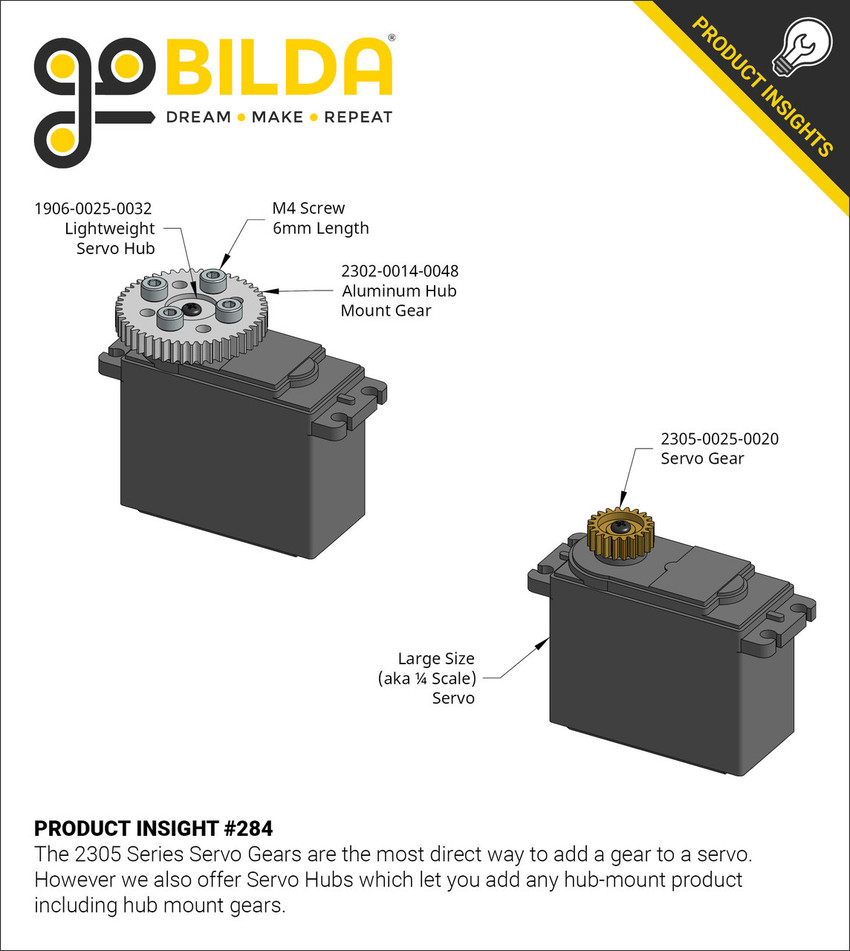 goBILDA®
DREAM • MAKE • REPEAT

PRODUCT INSIGHTS

1906-0025-0032
Lightweight
Servo Hub

M4 Screw
6mm Length

2302-0014-0048
Aluminum Hub
Mount Gear

2305-0025-0020
Servo Gear

Large Size
(aka ¼ Scale)
Servo

PRODUCT INSIGHT #284
The 2305 Series Servo Gears are the most direct way to add a gear to a servo. However we also offer Servo Hubs which let you add any hub-mount product including hub mount gears.