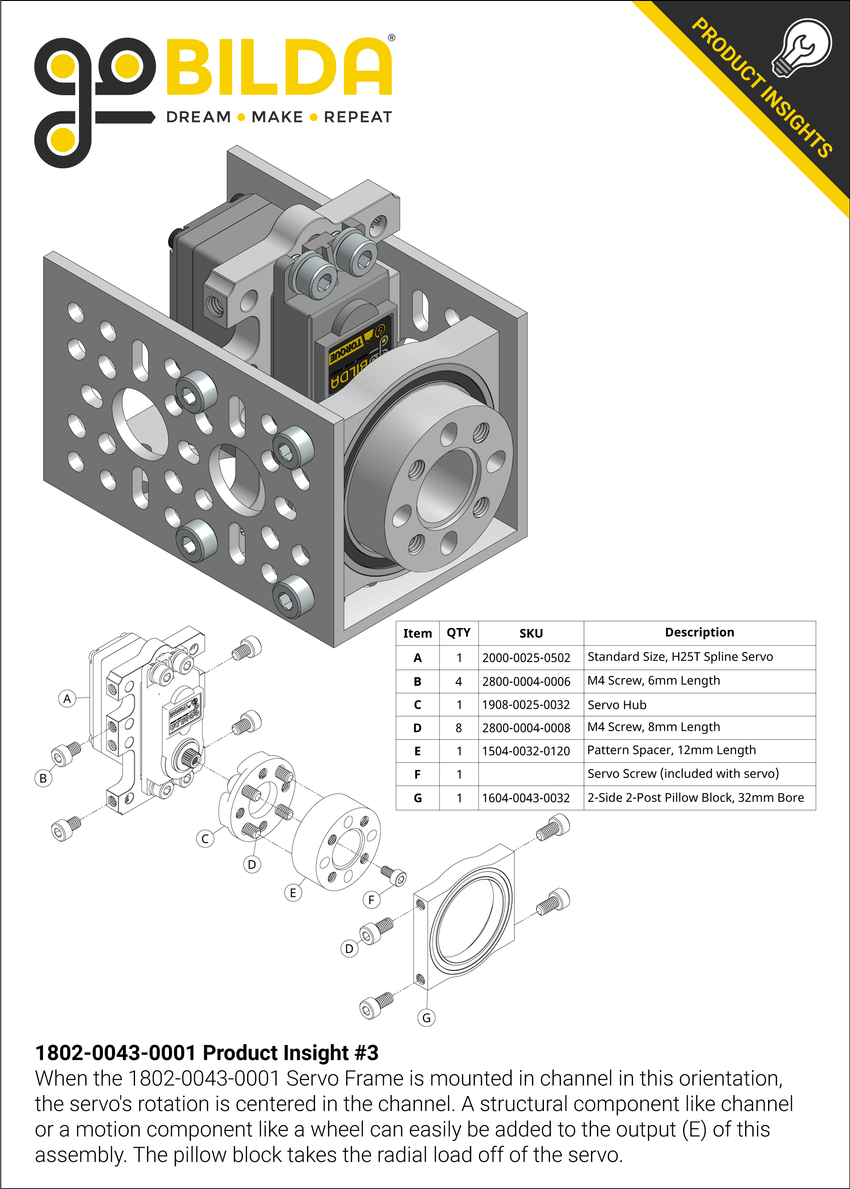 goBILDA®
DREAM • MAKE • REPEAT

PRODUCT INSIGHTS

TORQUE
goBILDA

| Item | QTY | SKU | Description |
|---|---|---|---|
| A | 1 | 2000-0025-0502 | Standard Size, H25T Spline Servo |
| B | 4 | 2800-0004-0006 | M4 Screw, 6mm Length |
| C | 1 | 1908-0025-0032 | Servo Hub |
| D | 8 | 2800-0004-0008 | M4 Screw, 8mm Length |
| E | 1 | 1504-0032-0120 | Pattern Spacer, 12mm Length |
| F | 1 | | Servo Screw (included with servo) |
| G | 1 | 1604-0043-0032 | 2-Side 2-Post Pillow Block, 32mm Bore |

A
B
C
D
E
F
D
G

1802-0043-0001 Product Insight #3
When the 1802-0043-0001 Servo Frame is mounted in channel in this orientation, the servo's rotation is centered in the channel. A structural component like channel or a motion component like a wheel can easily be added to the output (E) of this assembly. The pillow block takes the radial load off of the servo.