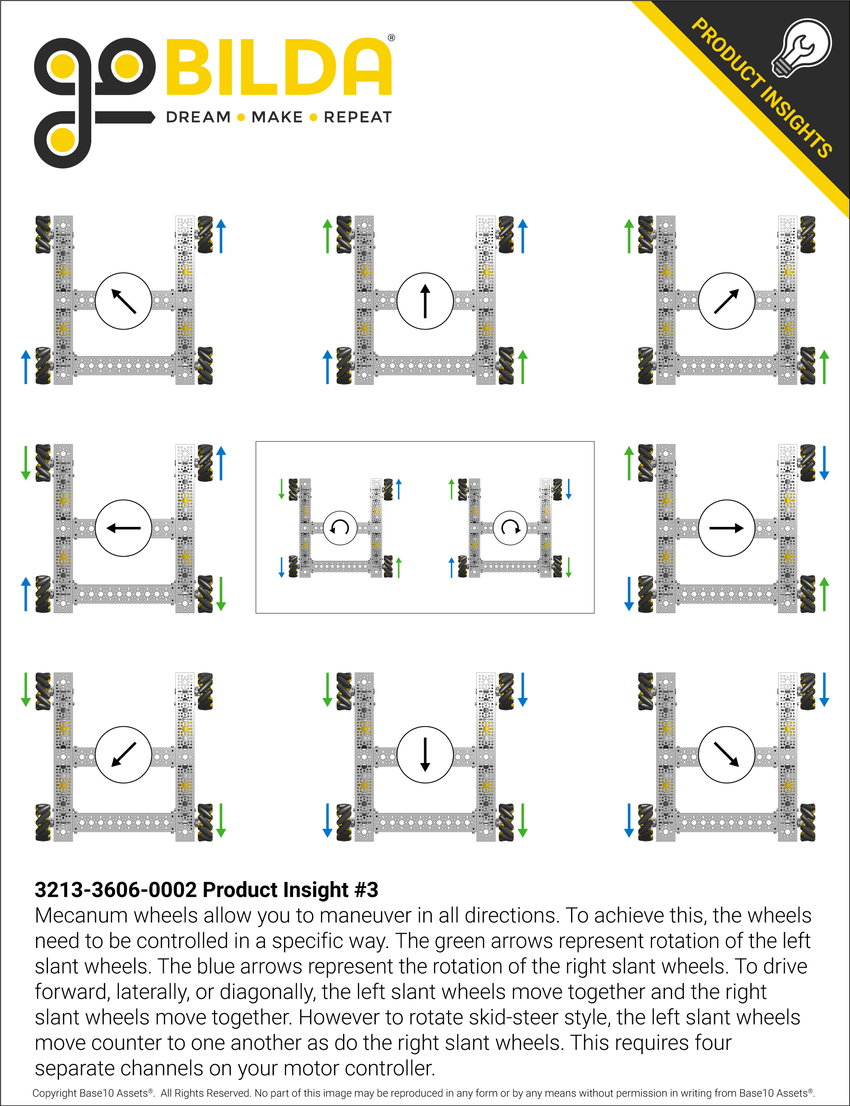 goBILDA®
DREAM • MAKE • REPEAT

PRODUCT INSIGHTS

3213-3606-0002 Product Insight #3
Mecanum wheels allow you to maneuver in all directions. To achieve this, the wheels need to be controlled in a specific way. The green arrows represent rotation of the left slant wheels. The blue arrows represent the rotation of the right slant wheels. To drive forward, laterally, or diagonally, the left slant wheels move together and the right slant wheels move together. However to rotate skid-steer style, the left slant wheels move counter to one another as do the right slant wheels. This requires four separate channels on your motor controller.

Copyright Base10 Assets®. All Rights Reserved. No part of this image may be reproduced in any form or by any means without permission in writing from Base10 Assets®.