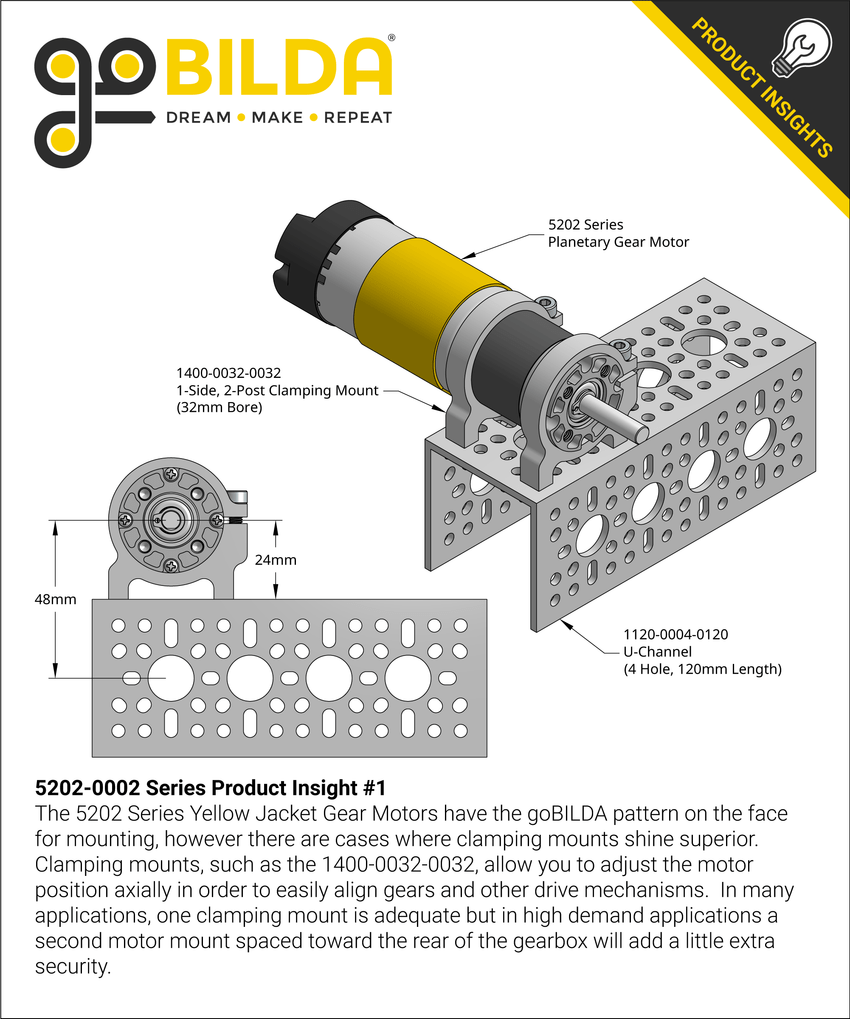 goBILDA®
DREAM • MAKE • REPEAT

PRODUCT INSIGHTS

5202 Series
Planetary Gear Motor

1400-0032-0032
1-Side, 2-Post Clamping Mount
(32mm Bore)

24mm

48mm

1120-0004-0120
U-Channel
(4 Hole, 120mm Length)

5202-0002 Series Product Insight #1
The 5202 Series Yellow Jacket Gear Motors have the goBILDA pattern on the face for mounting, however there are cases where clamping mounts shine superior. Clamping mounts, such as the 1400-0032-0032, allow you to adjust the motor position axially in order to easily align gears and other drive mechanisms. In many applications, one clamping mount is adequate but in high demand applications a second motor mount spaced toward the rear of the gearbox will add a little extra security.