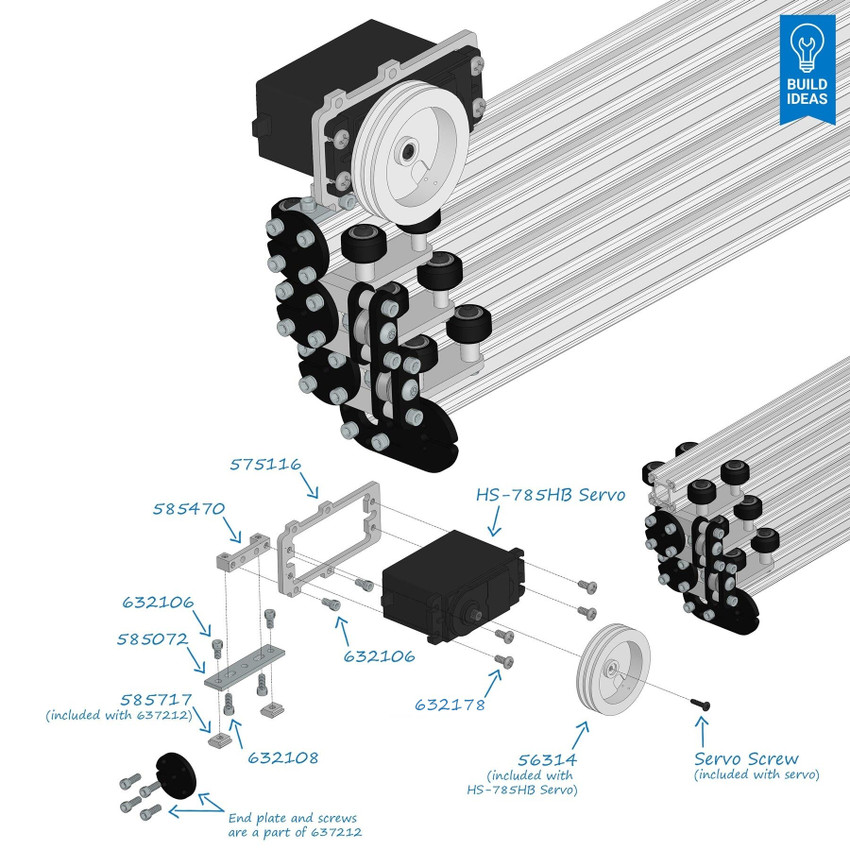 BUILD IDEAS

575116

585470

HS-785HB Servo

632106

585072

632106

585717
(included with 637212)

632178

632108

56314
(included with HS-785HB Servo)

Servo Screw
(included with servo)

End plate and screws are a part of 637212