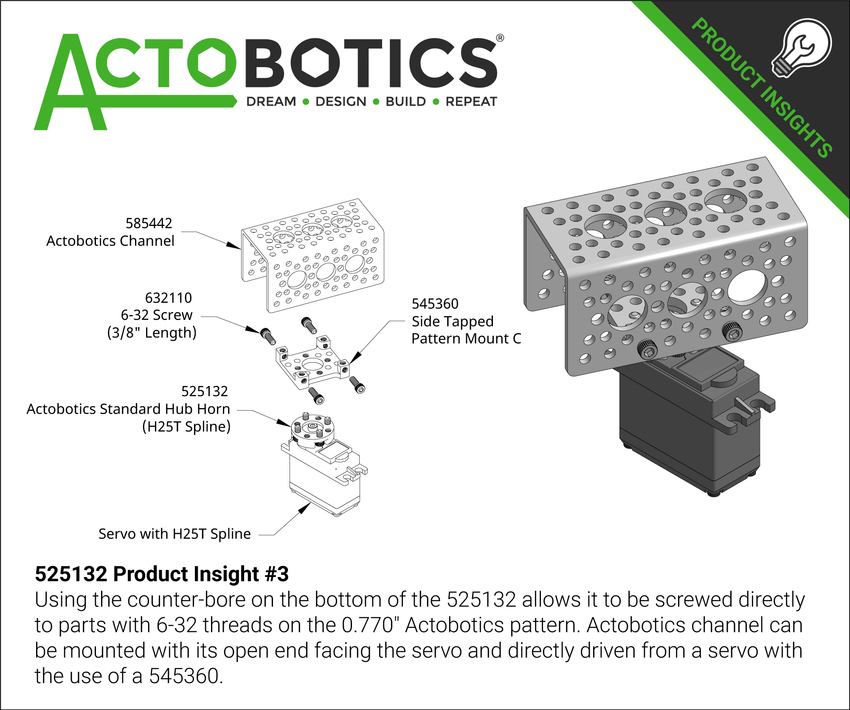 ACTOBOTICS®
DREAM • DESIGN • BUILD • REPEAT

PRODUCT INSIGHTS

585442
Actobotics Channel

632110
6-32 Screw
(3/8" Length)

545360
Side Tapped
Pattern Mount C

525132
Actobotics Standard Hub Horn
(H25T Spline)

Servo with H25T Spline

525132 Product Insight #3
Using the counter-bore on the bottom of the 525132 allows it to be screwed directly to parts with 6-32 threads on the 0.770" Actobotics pattern. Actobotics channel can be mounted with its open end facing the servo and directly driven from a servo with the use of a 545360.