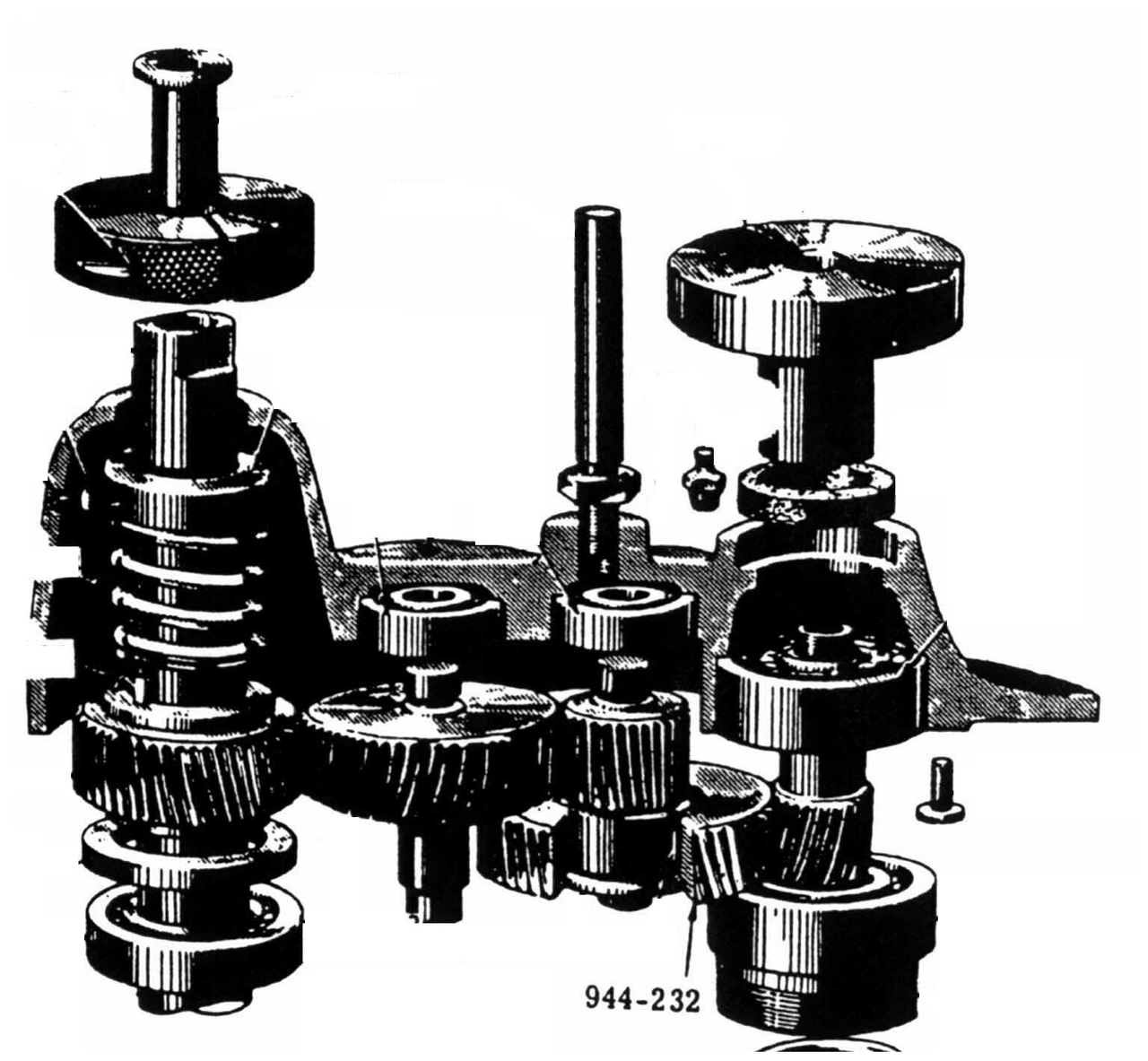 944-232