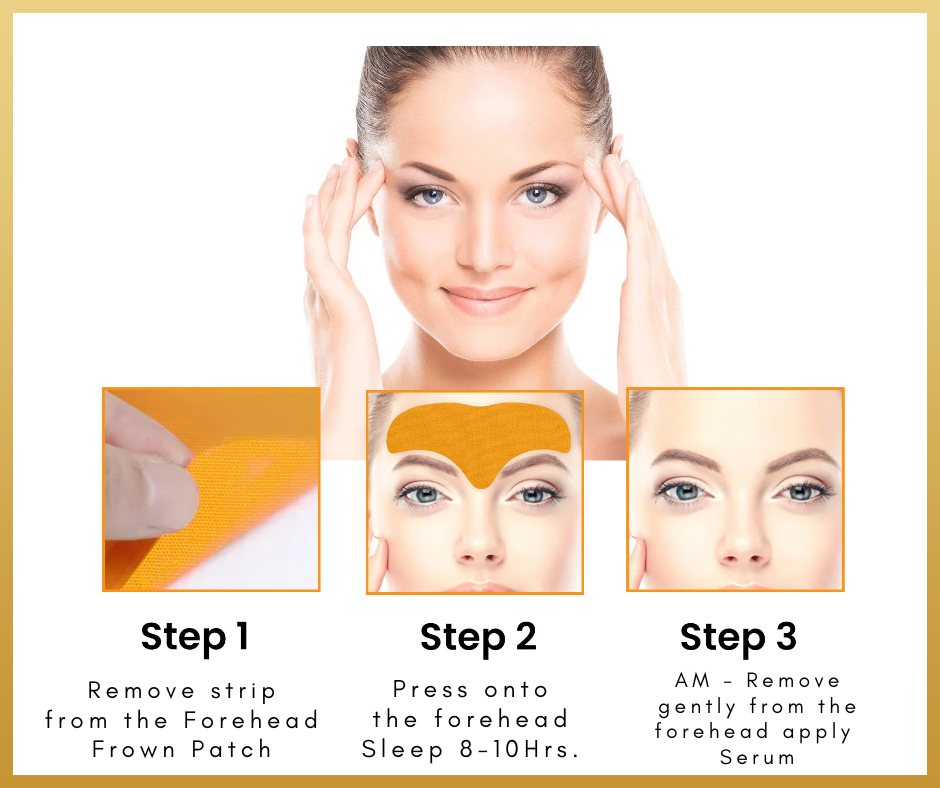 Step 1

Remove strip from the Forehead Frown Patch

Step 2

Press onto the forehead Sleep 8-10Hrs.

Step 3

AM - Remove gently from the forehead apply Serum