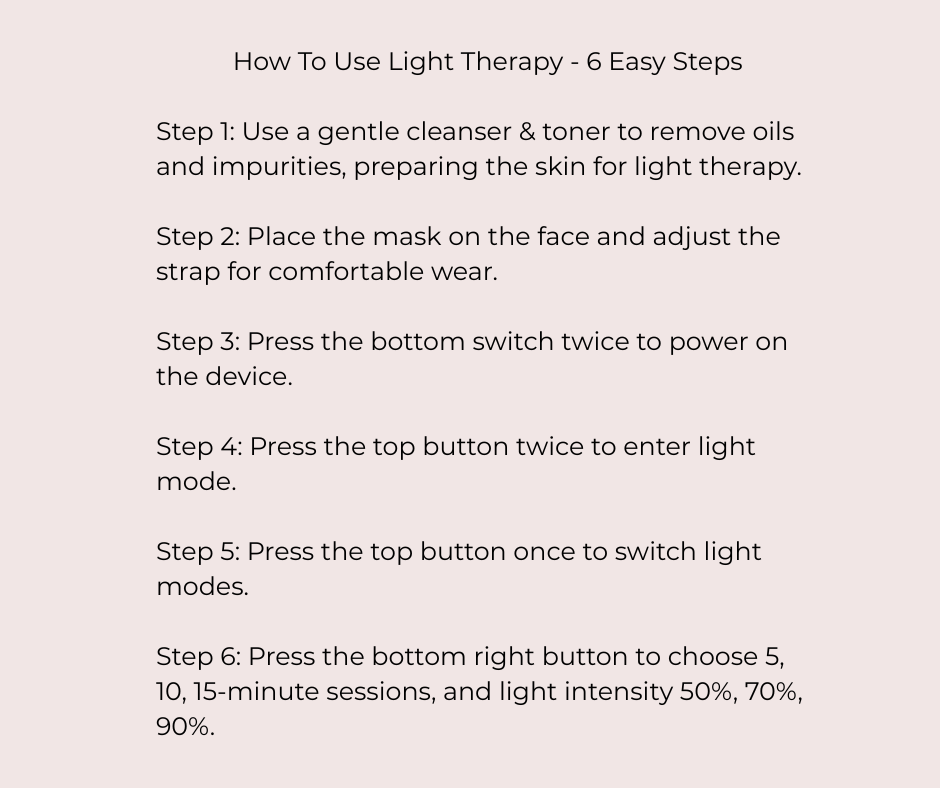 How To Use Light Therapy - 6 Easy Steps

Step 1: Use a gentle cleanser & toner to remove oils and impurities, preparing the skin for light therapy.

Step 2: Place the mask on the face and adjust the strap for comfortable wear.

Step 3: Press the bottom switch twice to power on the device.

Step 4: Press the top button twice to enter light mode.

Step 5: Press the top button once to switch light modes.

Step 6: Press the bottom right button to choose 5, 10, 15-minute sessions, and light intensity 50%, 70%, 90%.