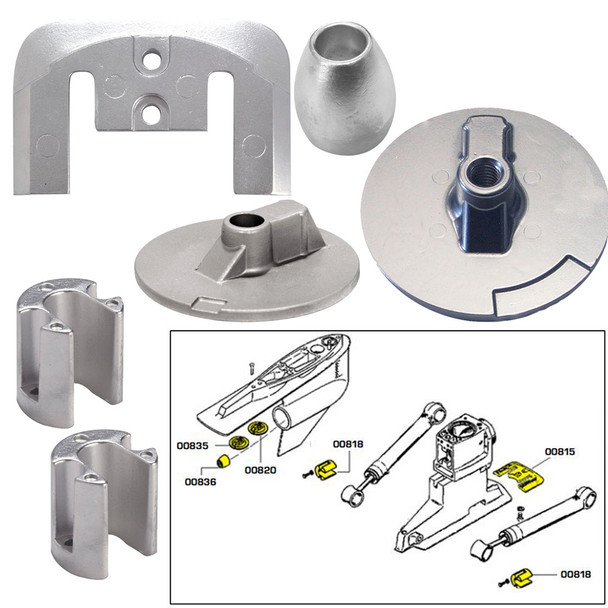 00835
00836
00820
00818
00815
00818