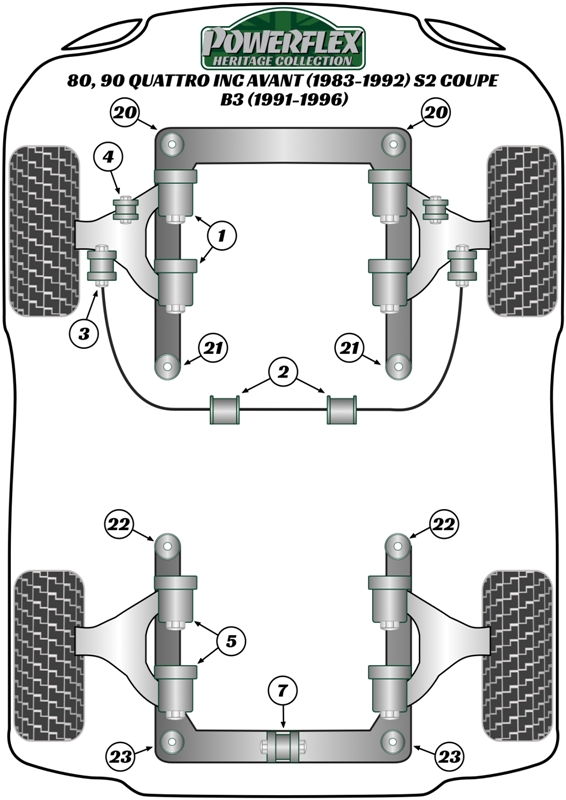 POWERFLEX
HERITAGE COLLECTION
80, 90 QUATTRO INC AVANT (1983-1992) S2 COUPE
B3 (1991-1996)

20
20
4
1
3
21
21
2
22
22
5
7
23
23