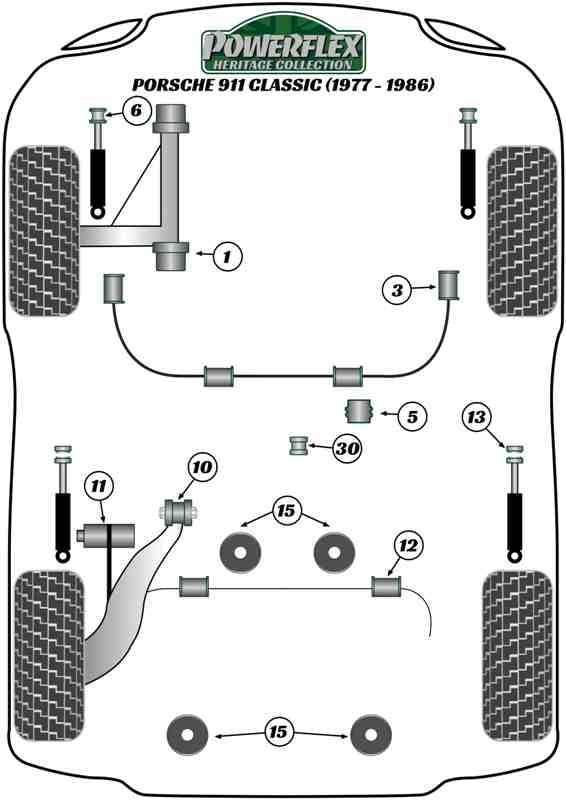 POWERFLEX
HERITAGE COLLECTION
PORSCHE 911 CLASSIC (1977 - 1986)

6
1
3
5
13
30
10
11
15
12
15