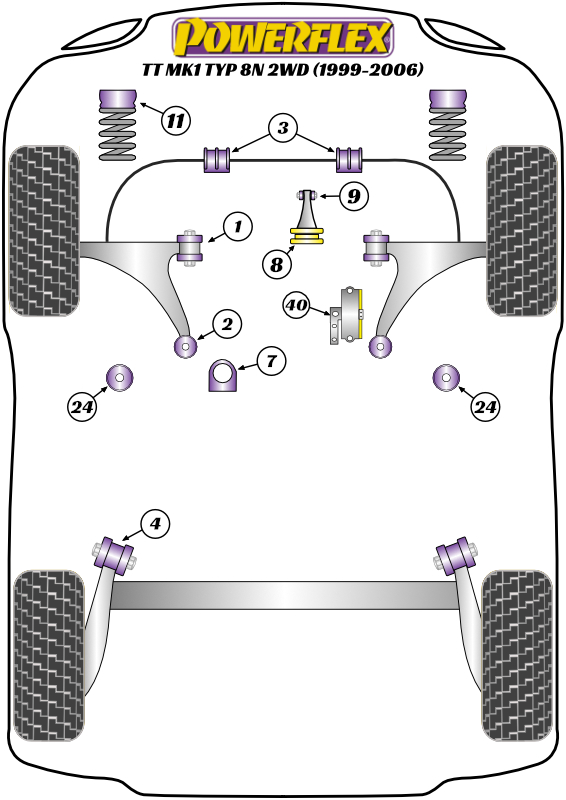 POWERFLEX
TT MK1 TYP 8N 2WD (1999-2006)

11
3
9
1
8
40
2
7
24
24
4