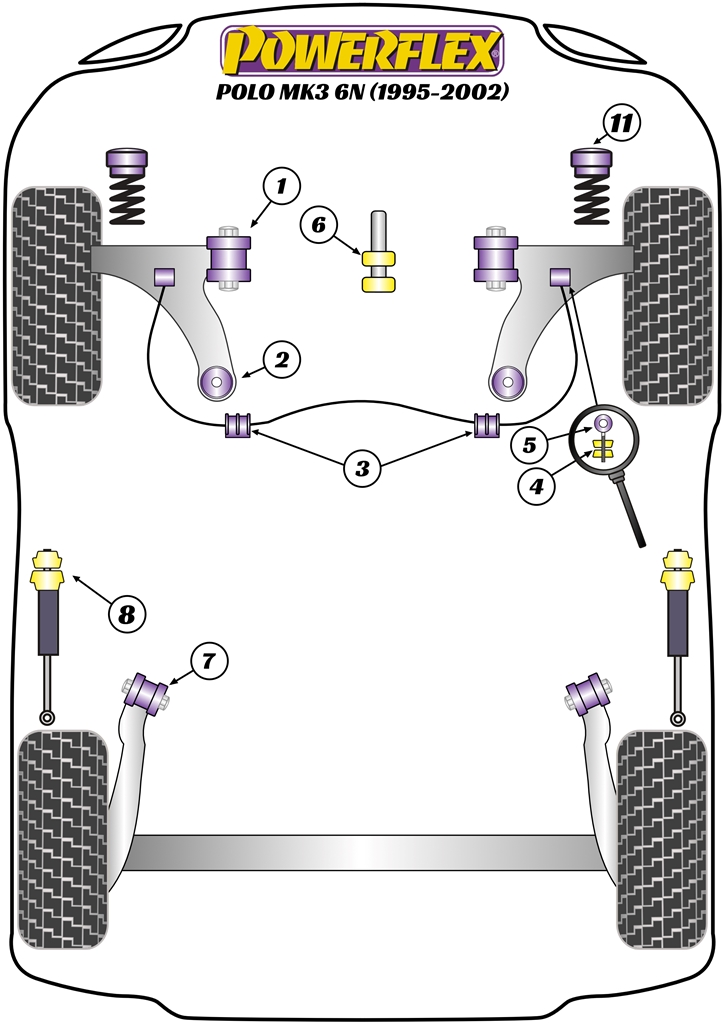 POWERFLEX
POLO MK3 6N (1995-2002)

11
1
6
2
3
5
4
8
7