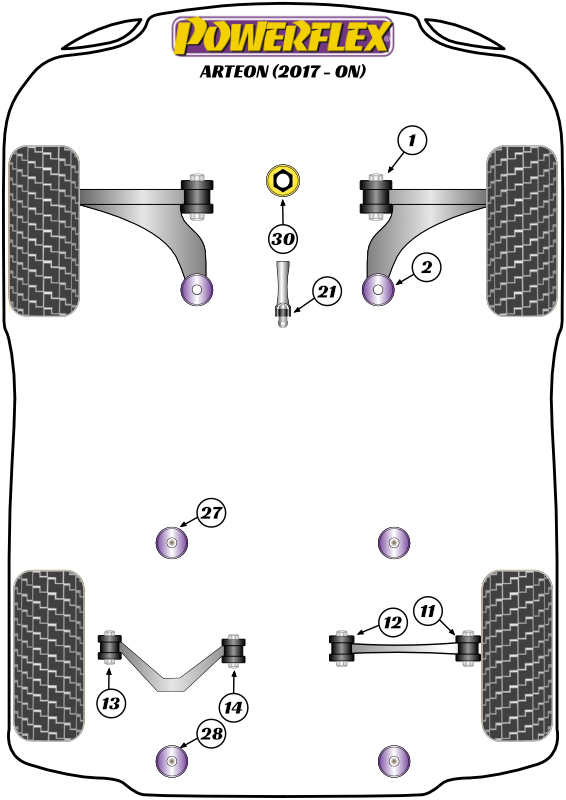 POWERFLEX
ARTEON (2017 - ON)

1
30
2
21
27
12
11
13
14
28