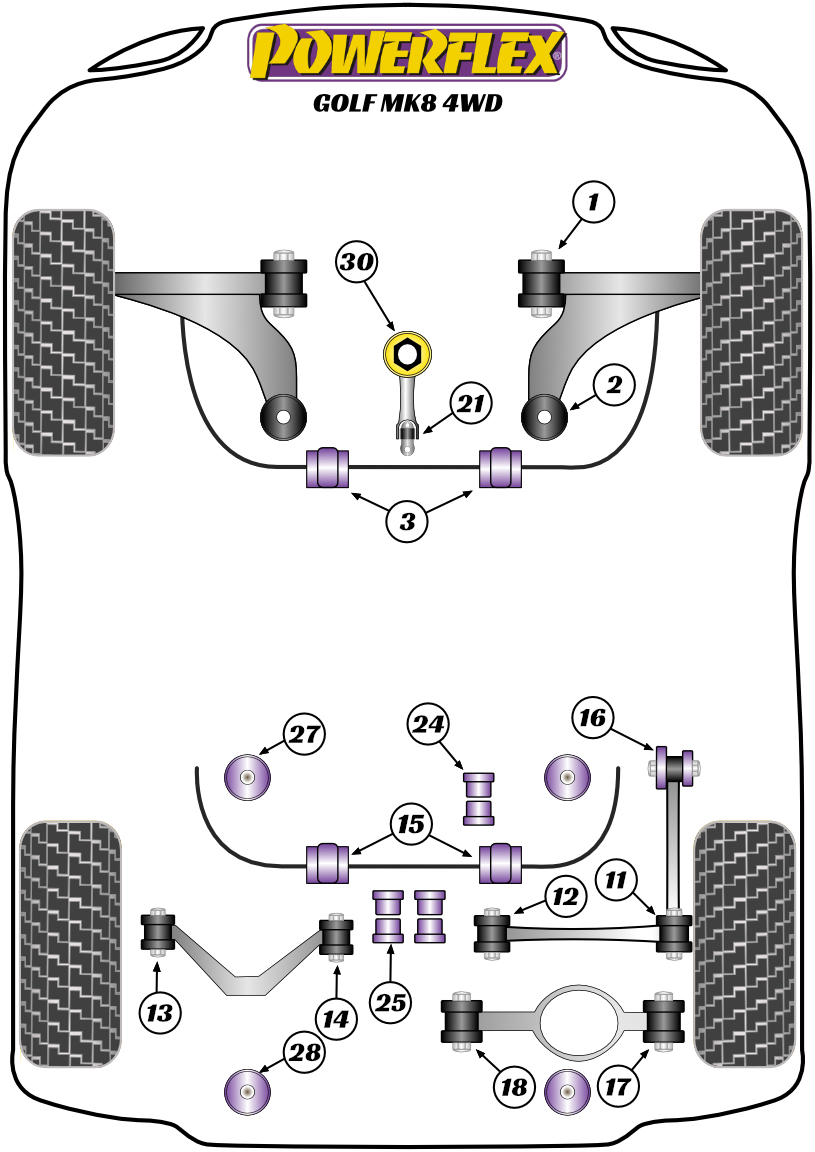 POWERFLEX
GOLF MK8 4WD

1
30
2
21
3
27
24
16
15
12
11
13
14
25
28
18
17