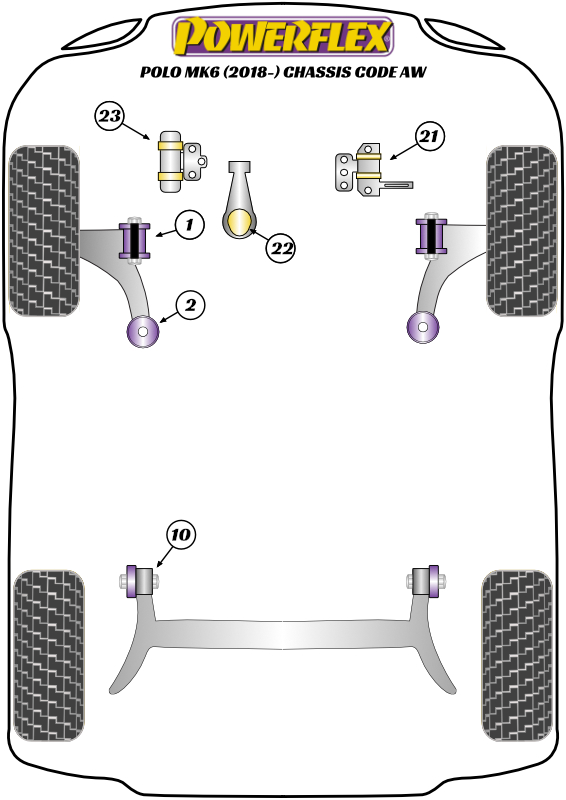 POWERFLEX
POLO MK6 (2018-) CHASSIS CODE AW

23

21

1

22

2

10