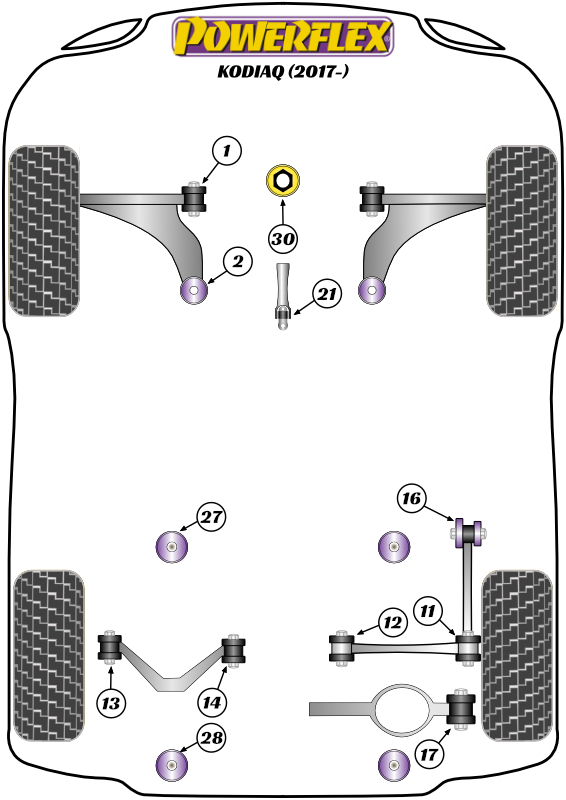 POWERFLEX
KODIAQ (2017-)

1
30
2
21
16
27
12
11
13
14
28
17