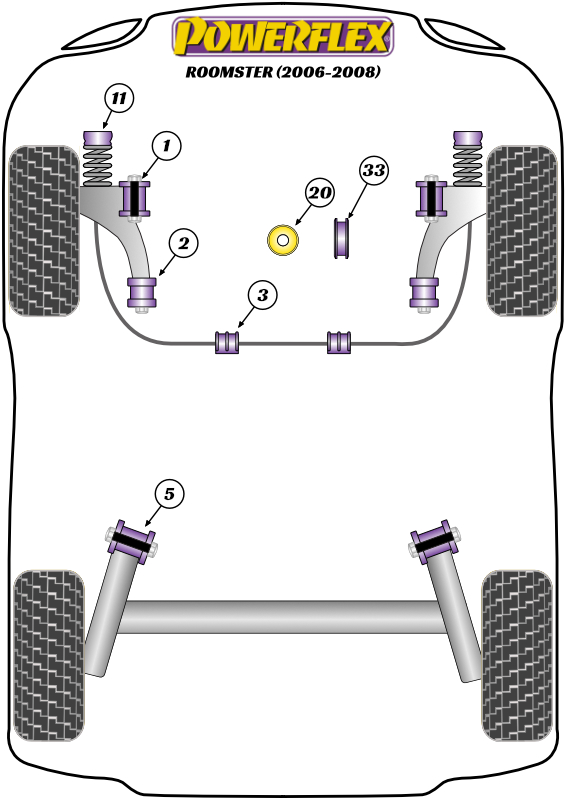 POWERFLEX
ROOMSTER (2006-2008)

11
1
20
33
2
3
5