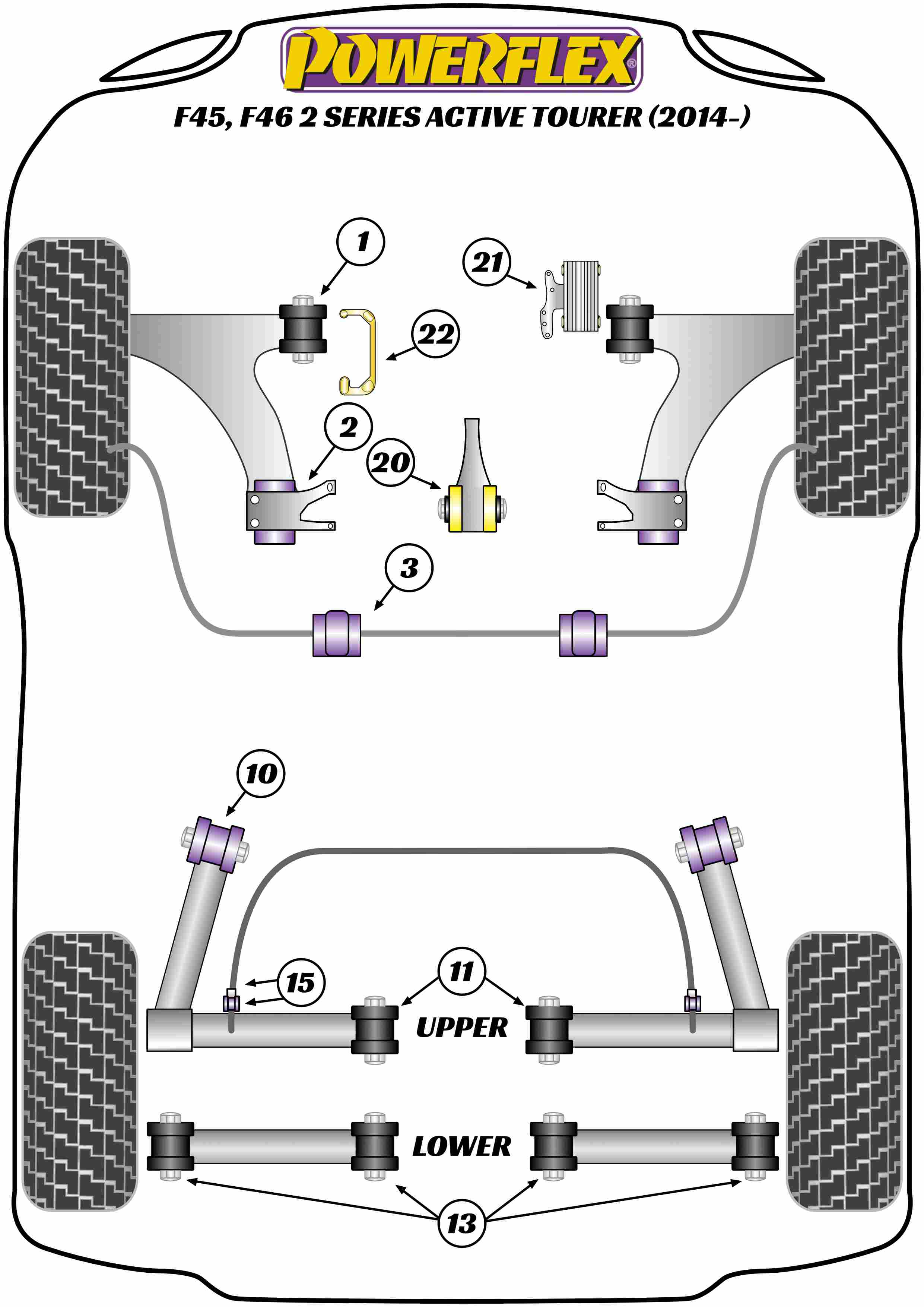 POWERFLEX®

F45, F46 2 SERIES ACTIVE TOURER (2014-)

1

21

22

2

20

3

10

15

11

UPPER

LOWER

13