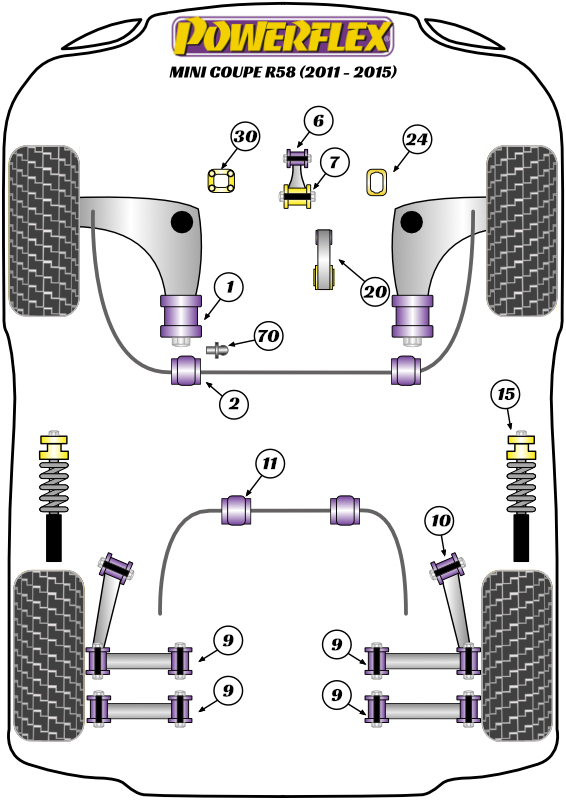 POWERFLEX
MINI COUPE R58 (2011 - 2015)

30

6

7

24

20

1

70

2

15

11

10

9

9

9

9