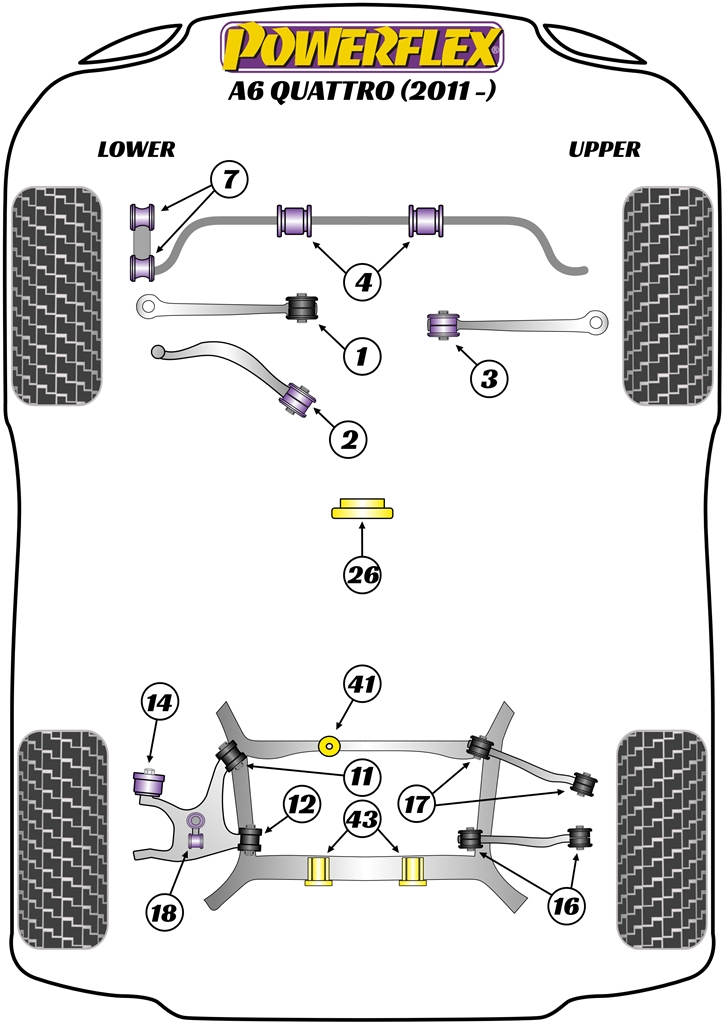 POWERFLEX
A6 QUATTRO (2011 -)

LOWER

UPPER

7
4
1
3
2
26
41
14
11
17
12
43
18
16