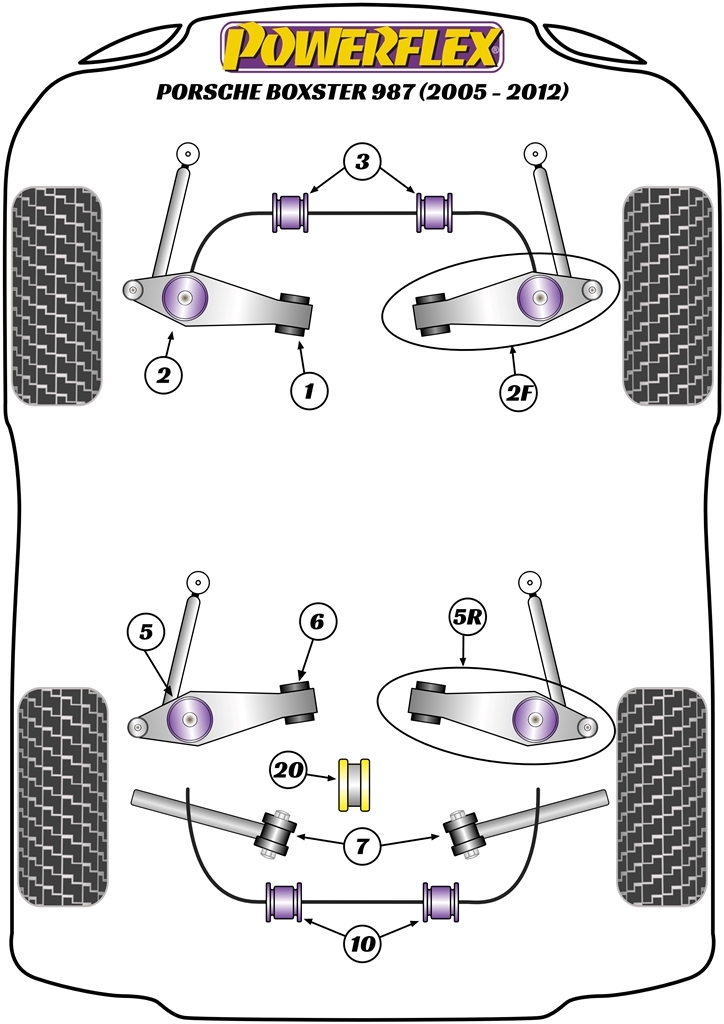 POWERFLEX
PORSCHE BOXSTER 987 (2005 - 2012)

3
2
1
2F
5
6
5R
20
7
10