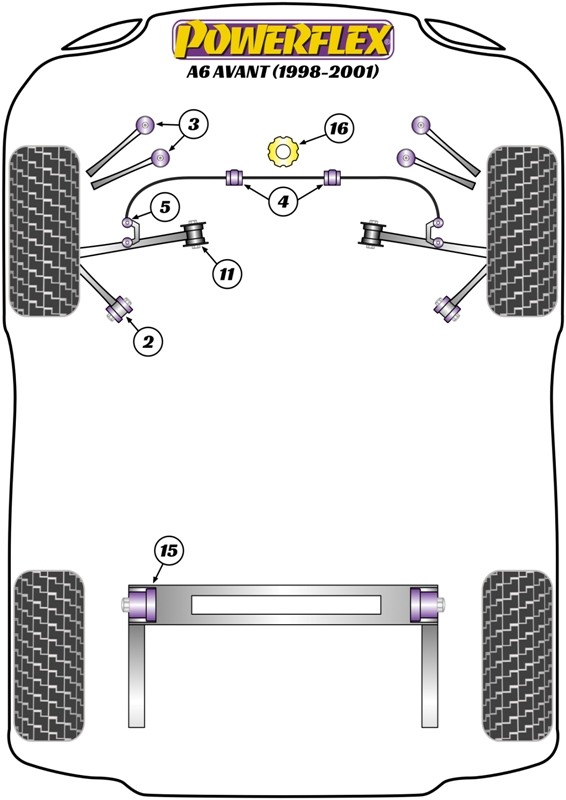 POWERFLEX
A6 AVANT (1998-2001)

3
16
4
5
11
2
15