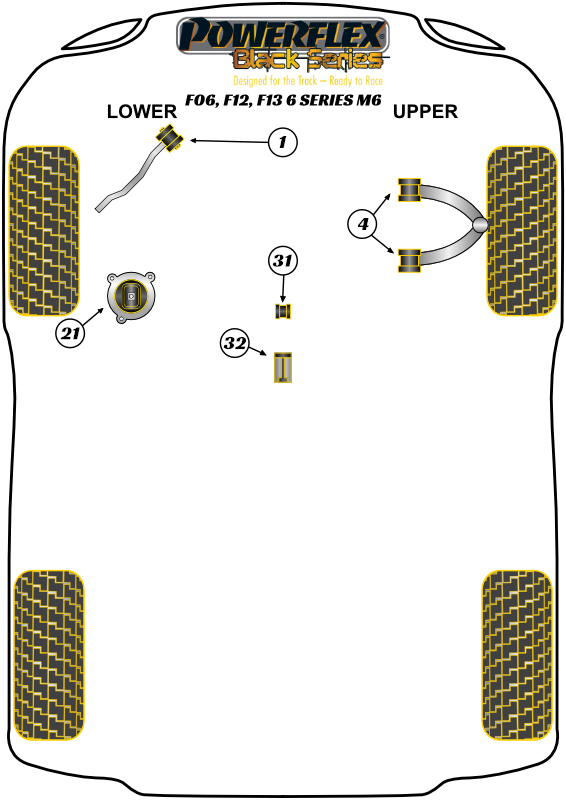 POWERFLEX
Black Series
Designed for the Track – Ready to Race

F06, F12, F13 6 SERIES M6

LOWER

UPPER

1

4

31

21

32