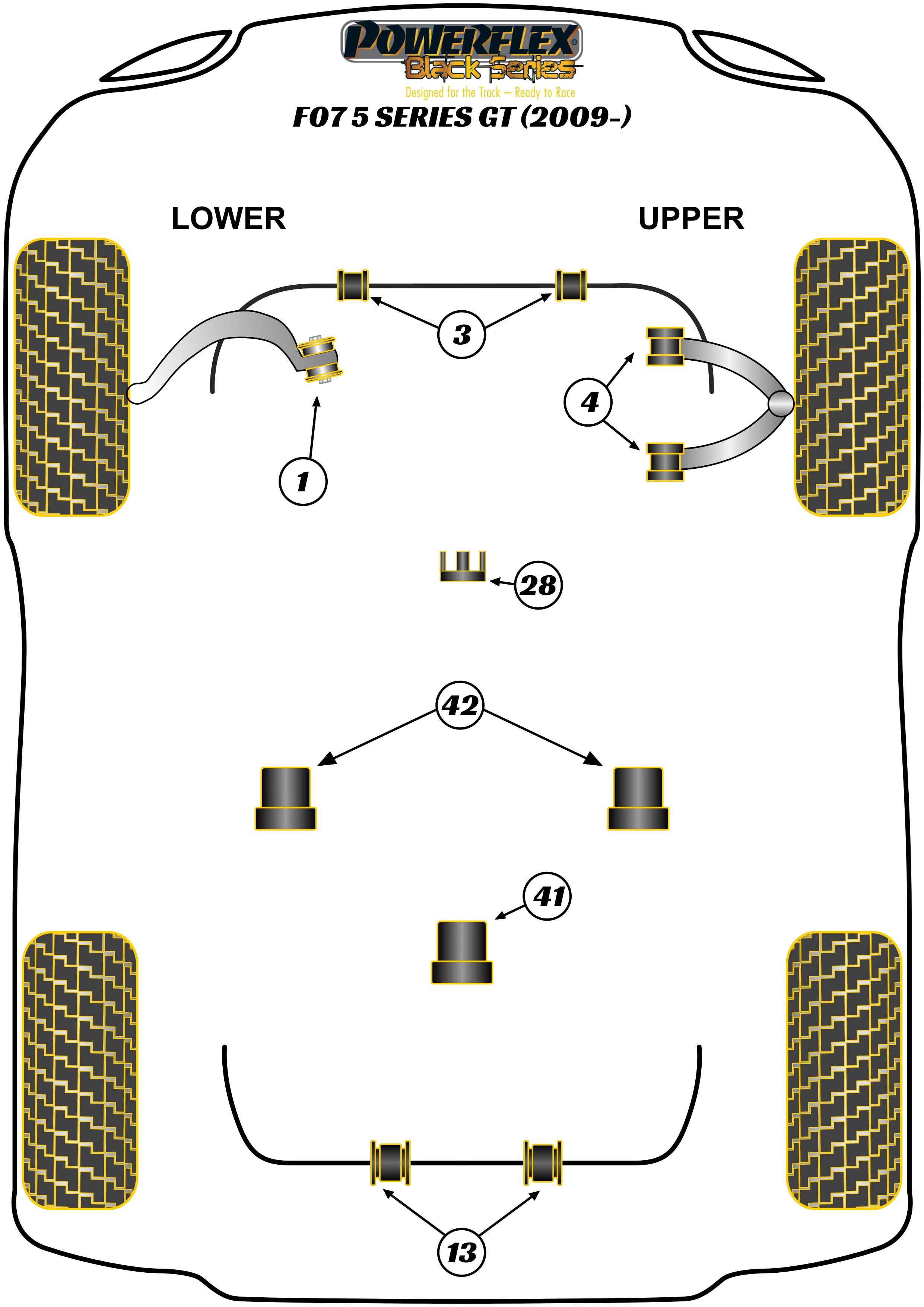 POWERFLEX®
Black Series
Designed for the Track – Ready to Race
F07 5 SERIES GT (2009-)

LOWER

UPPER

3

4

1

28

42

41

13