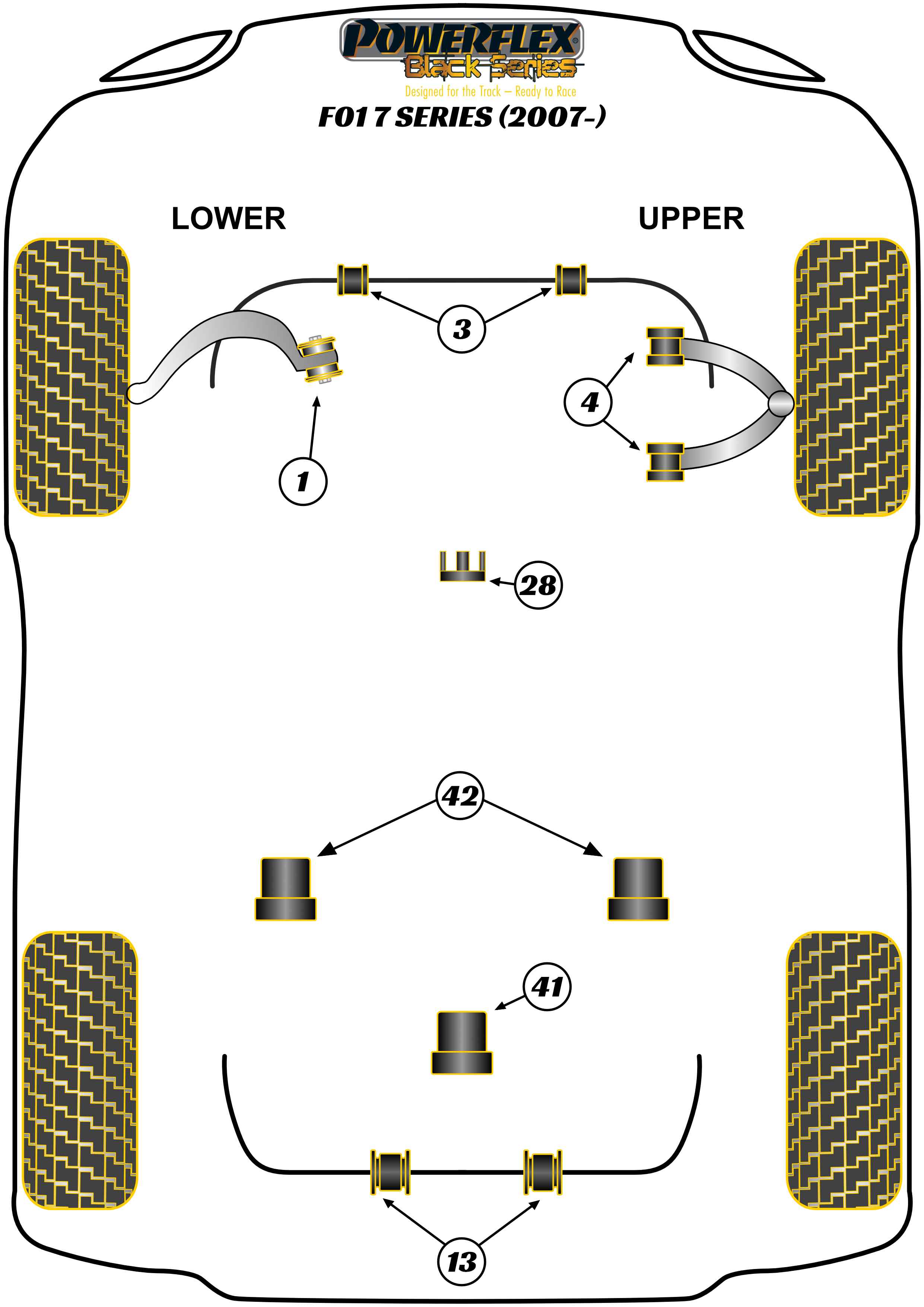 POWERFLEX®
Black Series
Designed for the Track – Ready to Race
F01 7 SERIES (2007-)

LOWER

UPPER

3

4

1

28

42

41

13