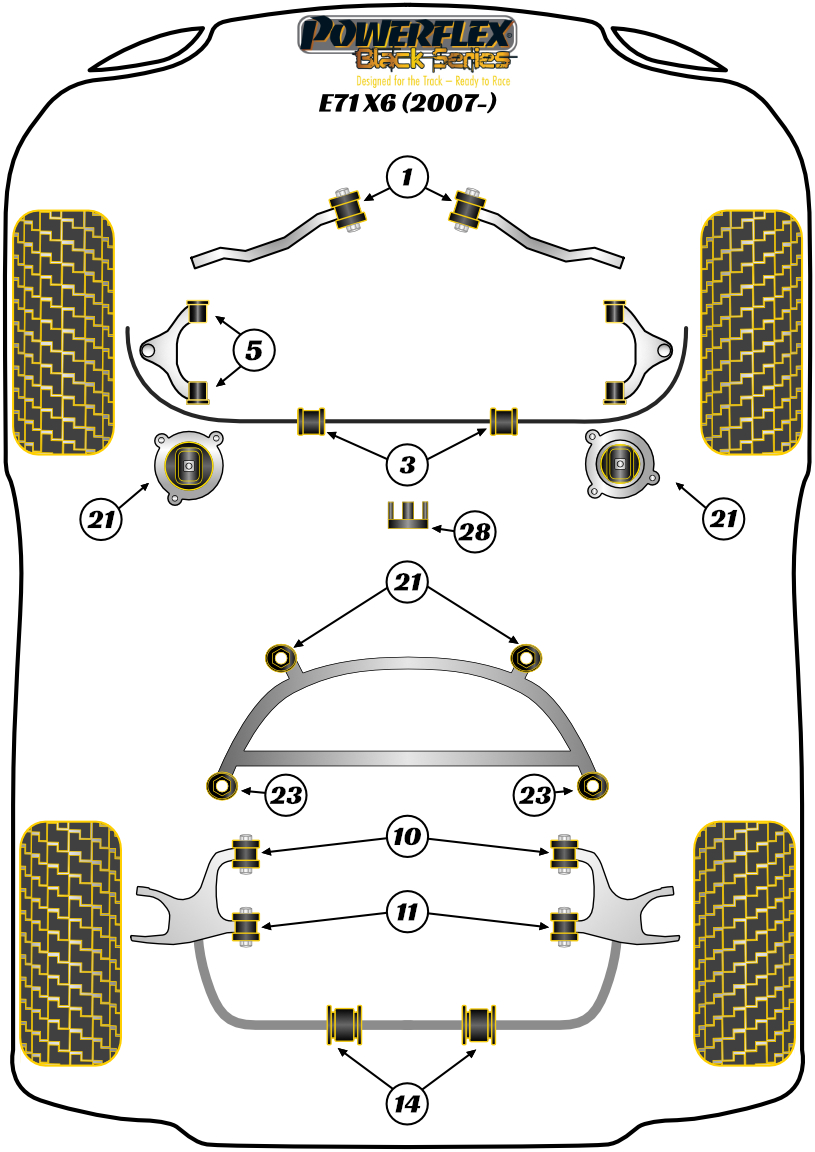 POWERFLEX
Black Series
Designed for the Track – Ready to Race

E71 X6 (2007-)

1

5

3

21

21

28

21

23

23

10

11

14