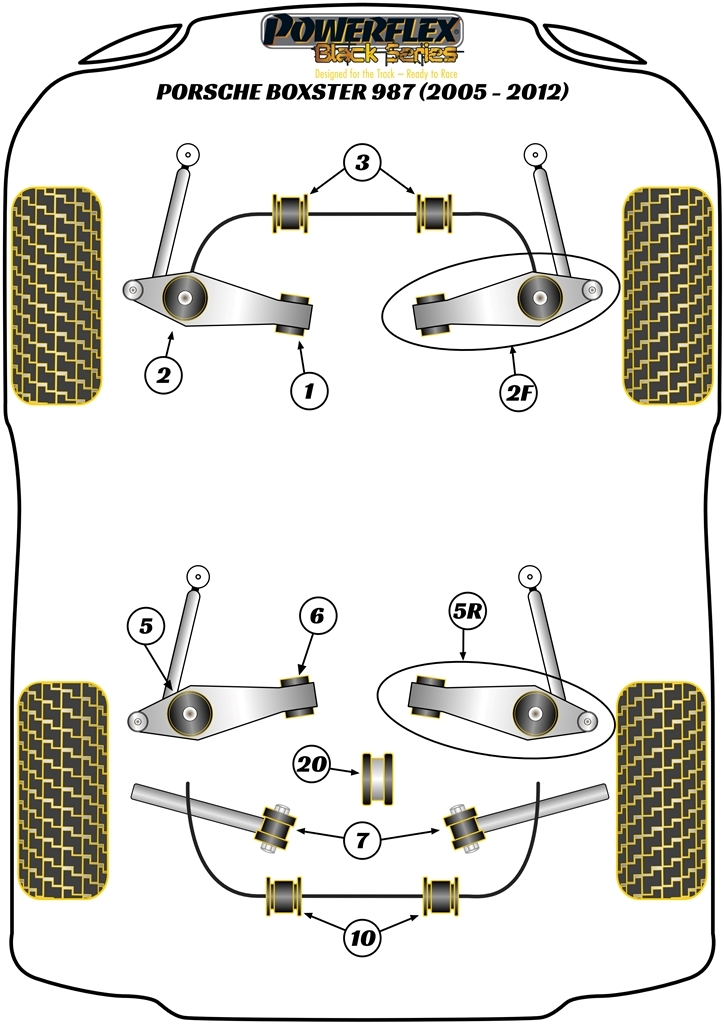 POWERFLEX
Black Series
Designed for the Track – Ready to Race
PORSCHE BOXSTER 987 (2005 - 2012)

3
2
1
2F
5
6
5R
20
7
10