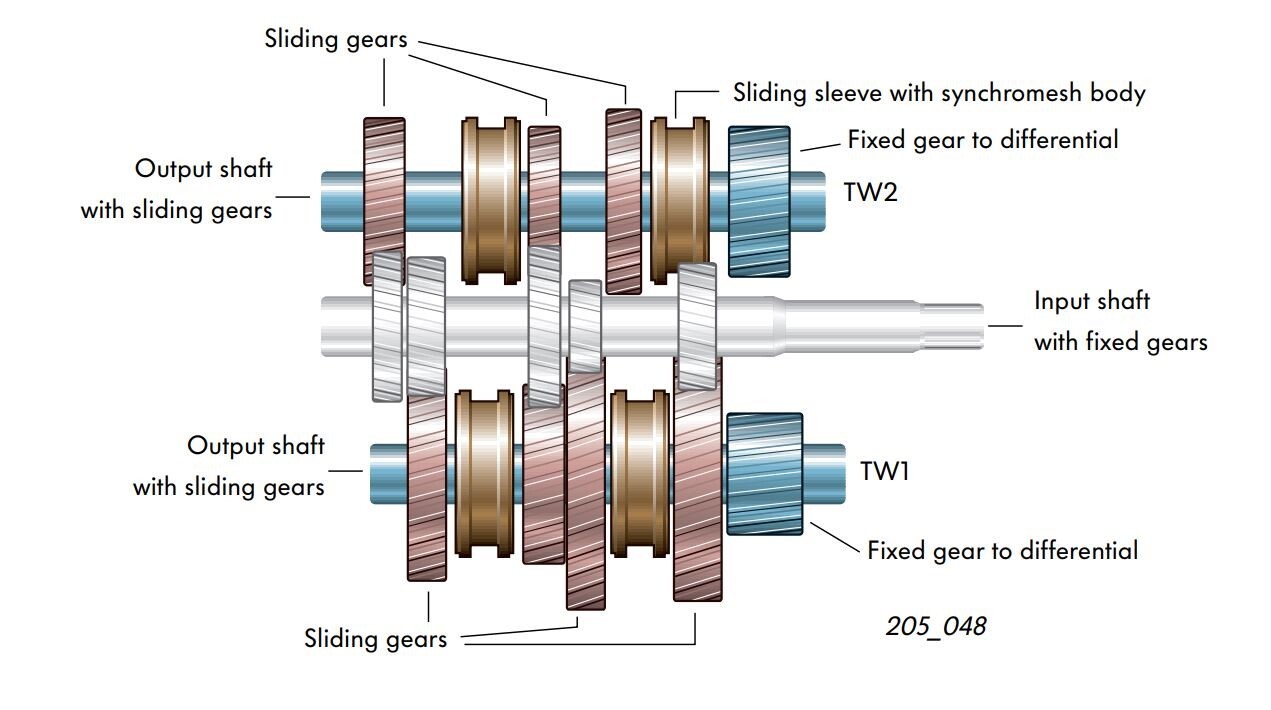 Sliding gears

Sliding sleeve with synchromesh body

Fixed gear to differential

Output shaft with sliding gears

TW2

Input shaft with fixed gears

Output shaft with sliding gears

TW1

Fixed gear to differential

Sliding gears

205_048