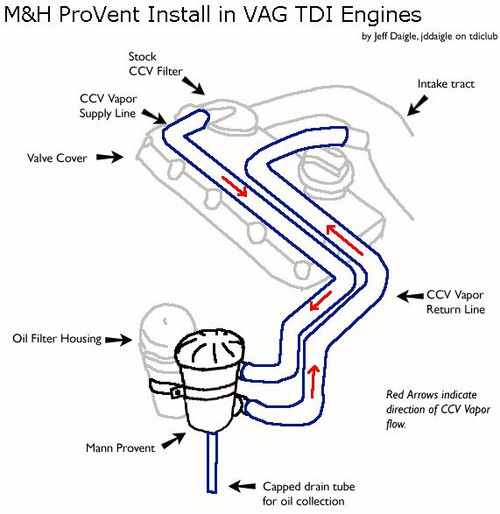 M&H ProVent Install in VAG TDI Engines

by Jeff Daigle, jddaigle on tdiclub

Stock CCV Filter

Intake tract

CCV Vapor Supply Line

Valve Cover

CCV Vapor Return Line

Oil Filter Housing

Red Arrows indicate direction of CCV Vapor flow.

Mann Provent

Capped drain tube for oil collection