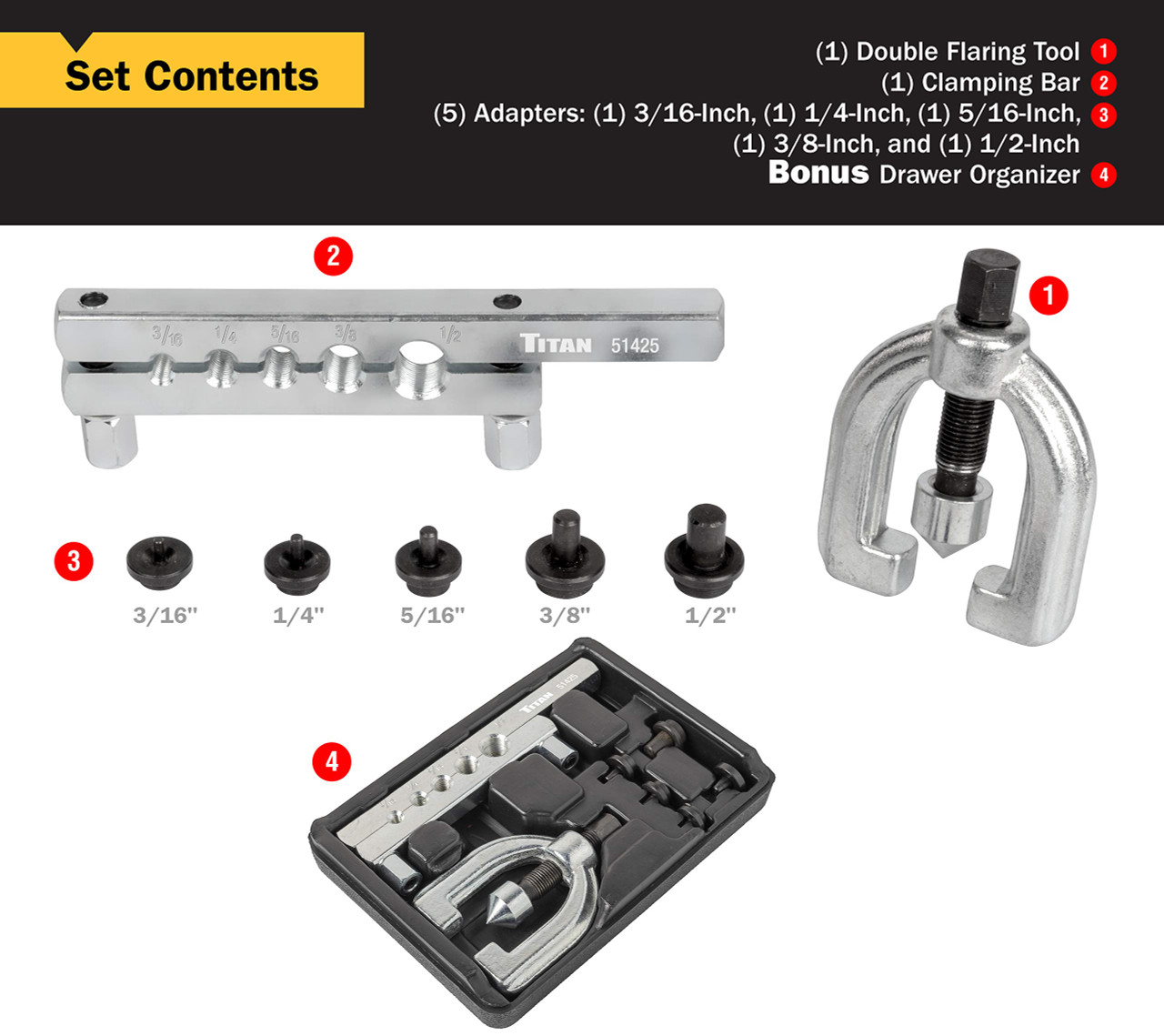 Set Contents

(1) Double Flaring Tool 1
(1) Clamping Bar 2
(5) Adapters: (1) 3/16-Inch, (1) 1/4-Inch, (1) 5/16-Inch, 3
(1) 3/8-Inch, and (1) 1/2-Inch
Bonus Drawer Organizer 4

2

3/16 1/4 5/16 3/8 1/2 TITAN 51425

1

3

3/16"

1/4"

5/16"

3/8"

1/2"

4

TITAN 51425