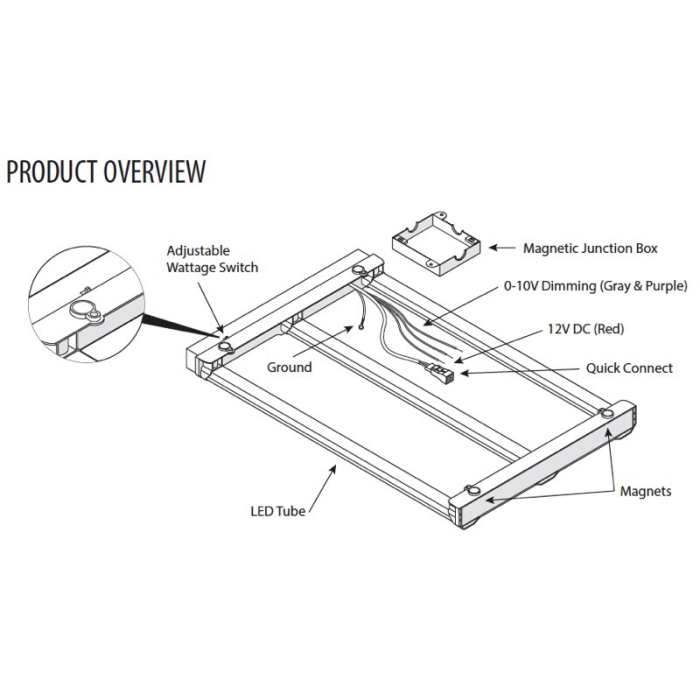 PRODUCT OVERVIEW

Adjustable Wattage Switch

Magnetic Junction Box

0-10V Dimming (Gray & Purple)

12V DC (Red)

Ground

Quick Connect

Magnets

LED Tube