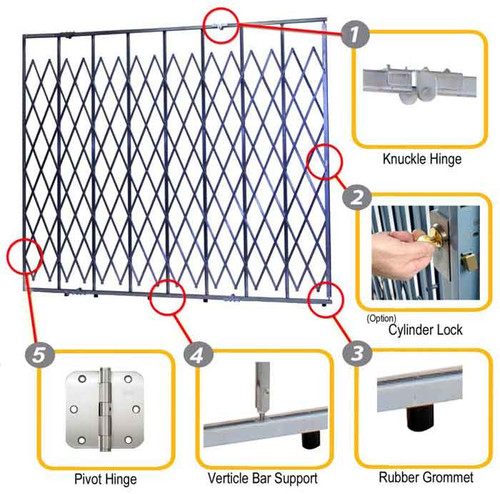 1

Knuckle Hinge

2

(Option)
Cylinder Lock

5

Pivot Hinge

4

Verticle Bar Support

3

Rubber Grommet