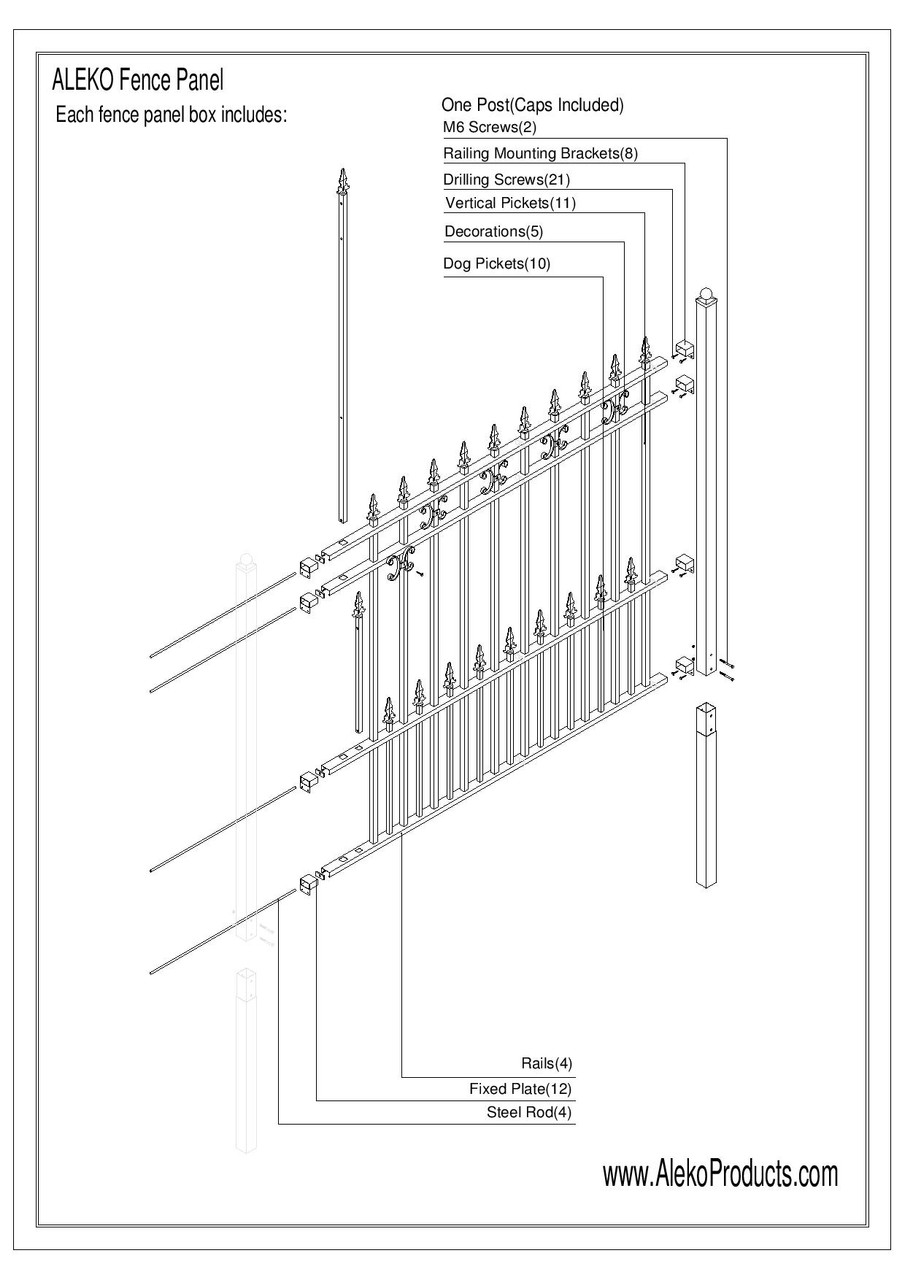 ALEKO Fence Panel

Each fence panel box includes:

One Post(Caps Included)

M6 Screws(2)

Railing Mounting Brackets(8)

Drilling Screws(21)

Vertical Pickets(11)

Decorations(5)

Dog Pickets(10)

Rails(4)

Fixed Plate(12)

Steel Rod(4)

www.AlekoProducts.com