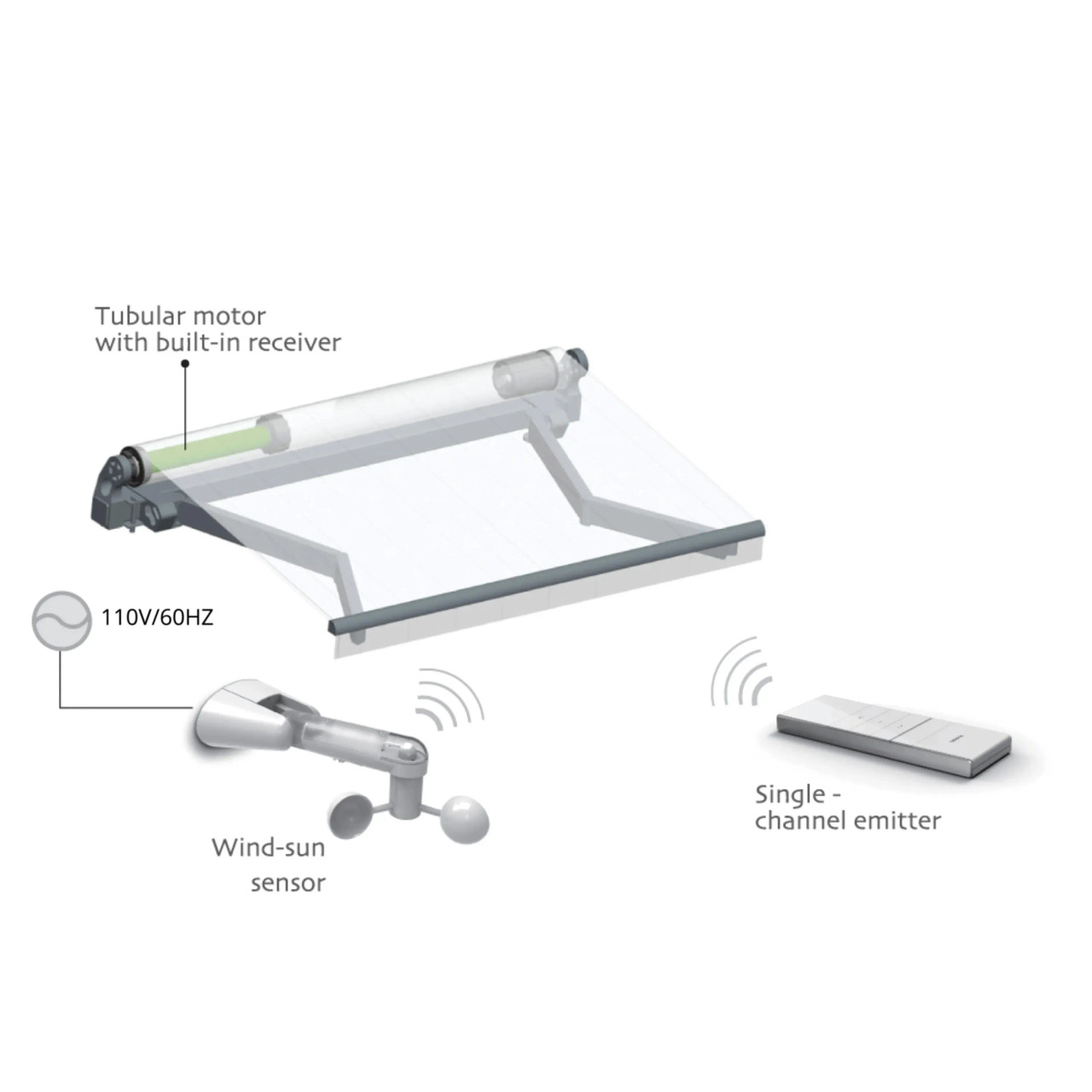 Tubular motor
with built-in receiver

110V/60HZ

Wind-sun
sensor

Single -
channel emitter