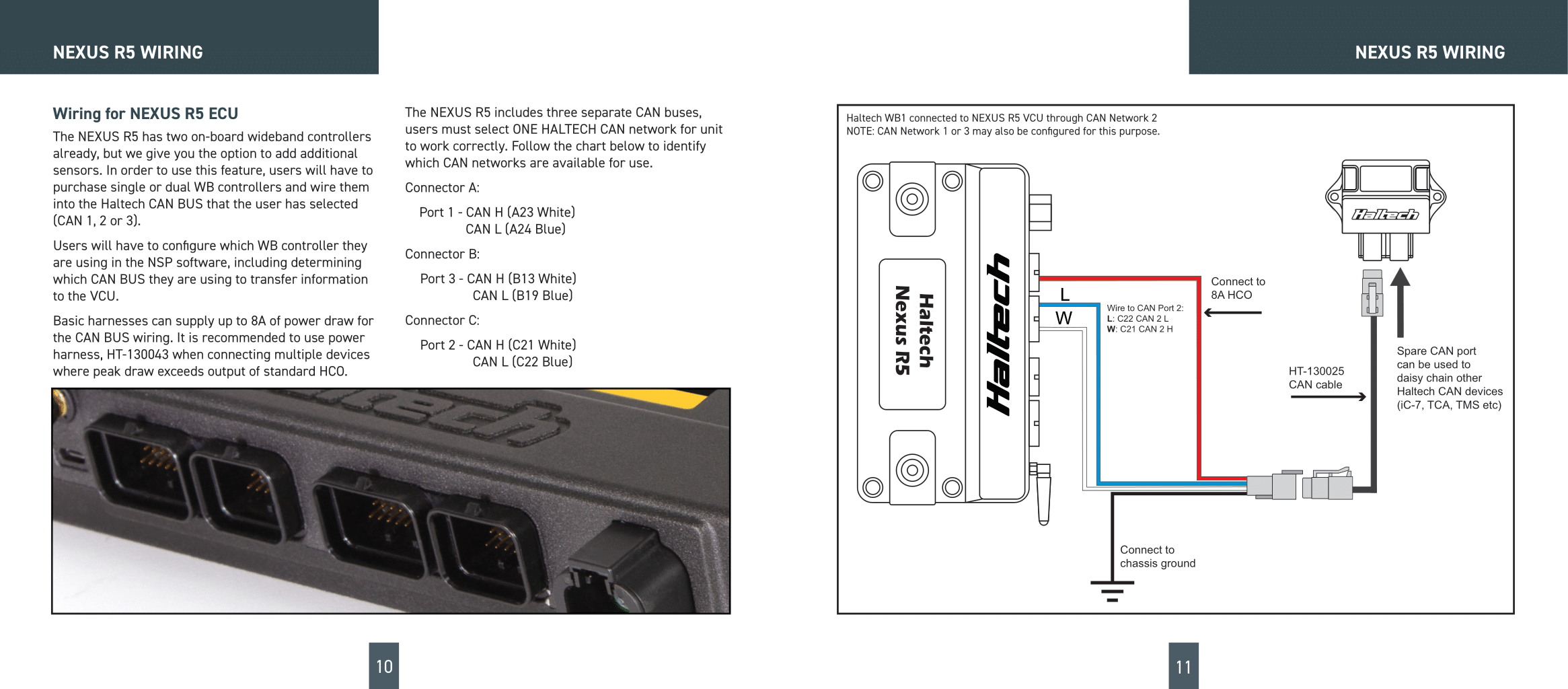 NEXUS R5 WIRING

Wiring for NEXUS R5 ECU

The NEXUS R5 has two on-board wideband controllers already, but we give you the option to add additional sensors. In order to use this feature, users will have to purchase single or dual WB controllers and wire them into the Haltech CAN BUS that the user has selected (CAN 1, 2 or 3).

Users will have to configure which WB controller they are using in the NSP software, including determining which CAN BUS they are using to transfer information to the VCU.

Basic harnesses can supply up to 8A of power draw for the CAN BUS wiring. It is recommended to use power harness, HT-130043 when connecting multiple devices where peak draw exceeds output of standard HCO.

The NEXUS R5 includes three separate CAN buses, users must select ONE HALTECH CAN network for unit to work correctly. Follow the chart below to identify which CAN networks are available for use.

Connector A:

Port 1 - CAN H (A23 White)
CAN L (A24 Blue)

Connector B:

Port 3 - CAN H (B13 White)
CAN L (B19 Blue)

Connector C:

Port 2 - CAN H (C21 White)
CAN L (C22 Blue)

10

NEXUS R5 WIRING

Haltech WB1 connected to NEXUS R5 VCU through CAN Network 2
NOTE: CAN Network 1 or 3 may also be configured for this purpose.

Haltech
Nexus R5

Haltech

Haltech

L
W

Wire to CAN Port 2:
L: C22 CAN 2 L
W: C21 CAN 2 H

Connect to
8A HCO

HT-130025
CAN cable

Spare CAN port can be used to daisy chain other Haltech CAN devices (iC-7, TCA, TMS etc)

Connect to
chassis ground

11