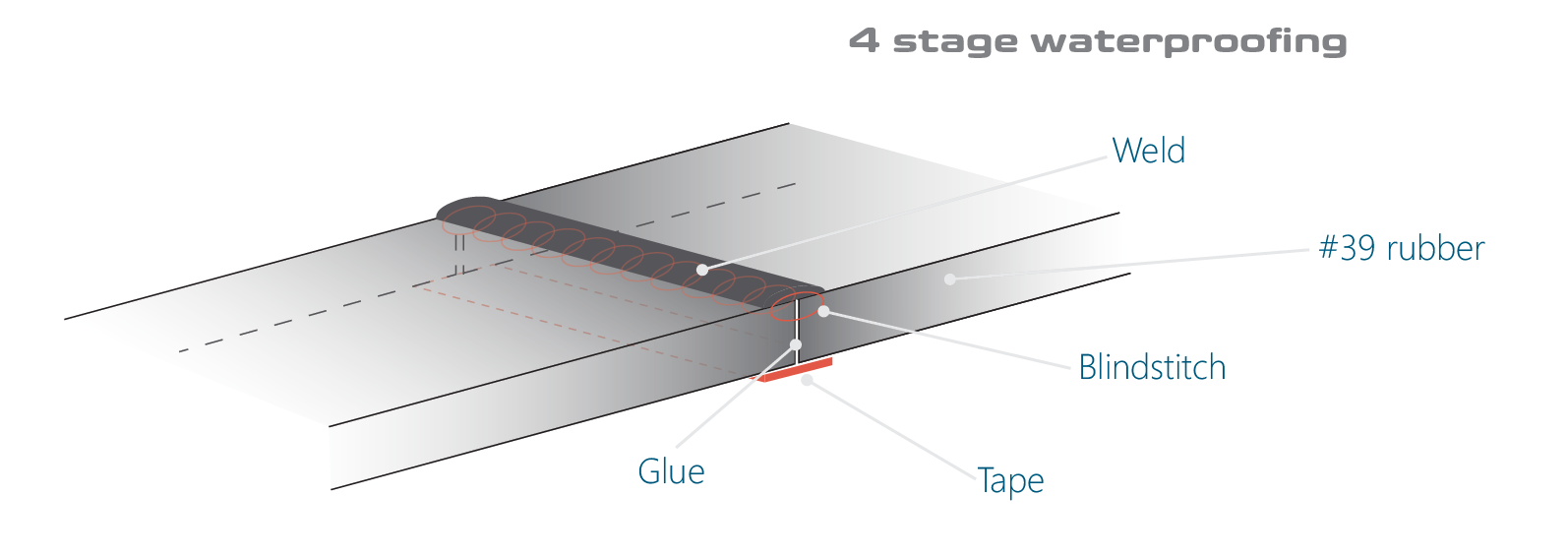 4 stage waterproofing

Weld

#39 rubber

Blindstitch

Glue

Tape