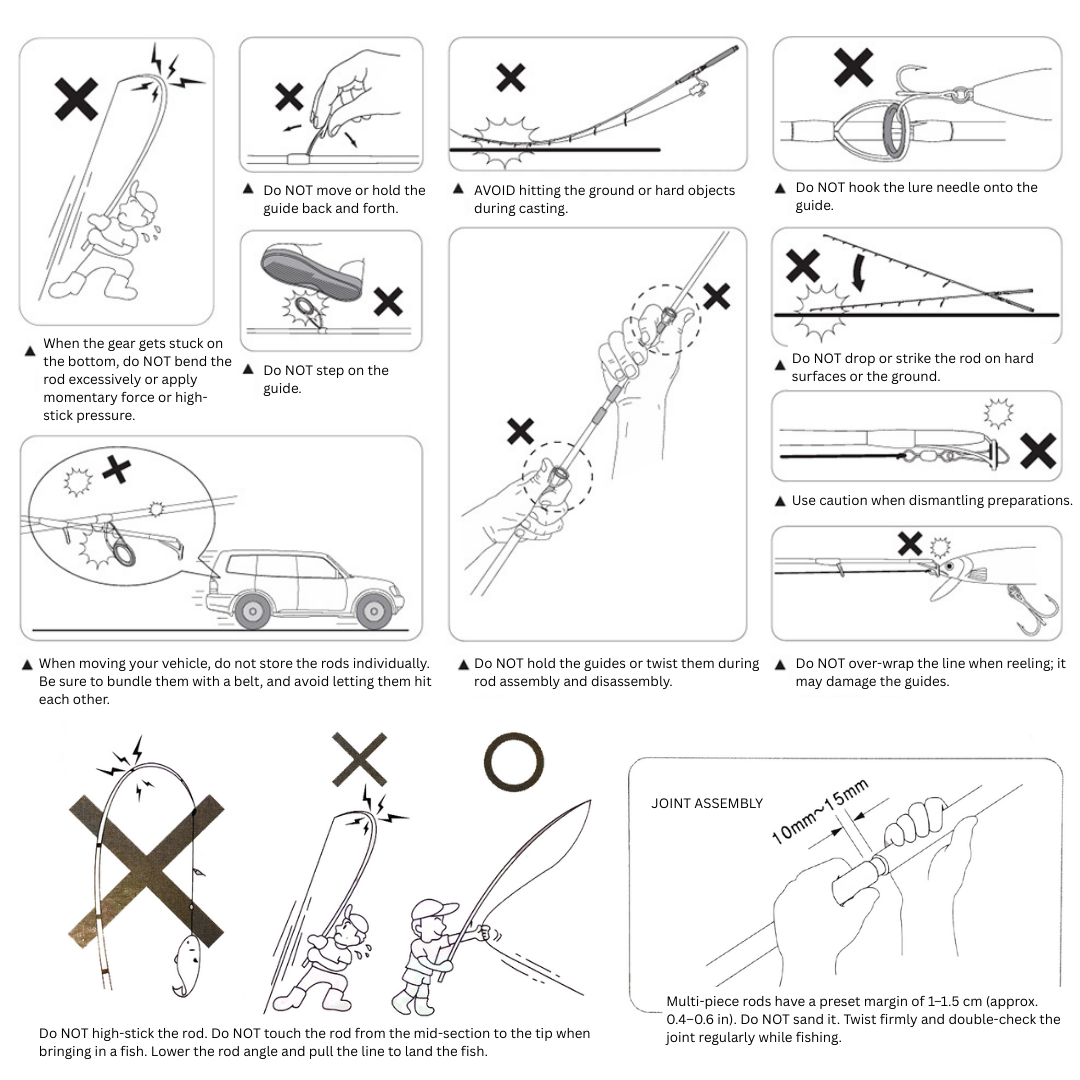 ▲ When the gear gets stuck on the bottom, do NOT bend the rod excessively or apply momentary force or high-stick pressure.

▲ Do NOT move or hold the guide back and forth.

▲ Do NOT step on the guide.

▲ AVOID hitting the ground or hard objects during casting.

▲ Do NOT hook the lure needle onto the guide.

▲ Do NOT drop or strike the rod on hard surfaces or the ground.

▲ Use caution when dismantling preparations.

▲ When moving your vehicle, do not store the rods individually. Be sure to bundle them with a belt, and avoid letting them hit each other.

▲ Do NOT hold the guides or twist them during rod assembly and disassembly.

▲ Do NOT over-wrap the line when reeling; it may damage the guides.

Do NOT high-stick the rod. Do NOT touch the rod from the mid-section to the tip when bringing in a fish. Lower the rod angle and pull the line to land the fish.

JOINT ASSEMBLY

10mm~15mm

Multi-piece rods have a preset margin of 1–1.5 cm (approx. 0.4–0.6 in). Do NOT sand it. Twist firmly and double-check the joint regularly while fishing.