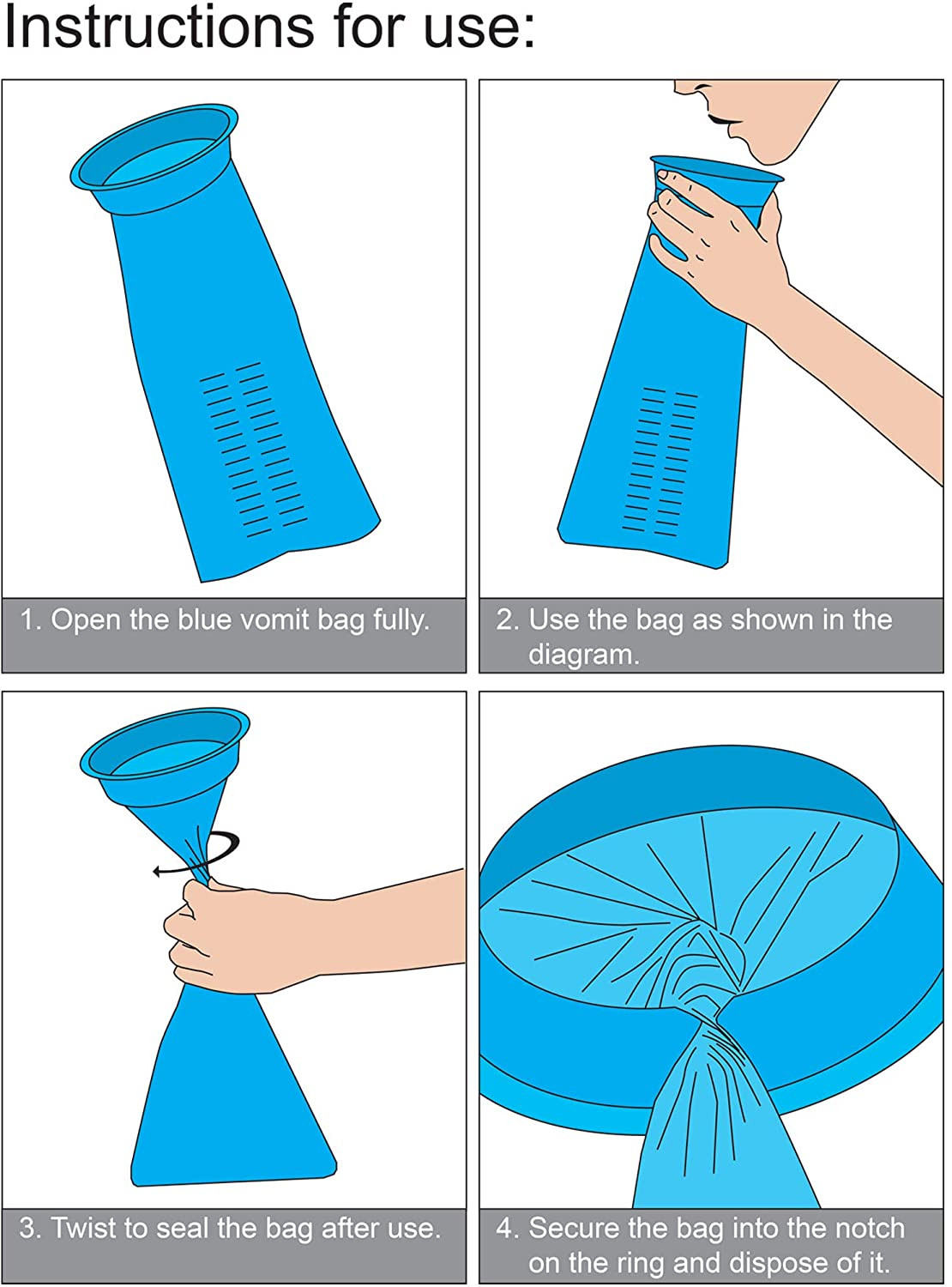 Instructions for use:

1. Open the blue vomit bag fully.

2. Use the bag as shown in the diagram.

3. Twist to seal the bag after use.

4. Secure the bag into the notch on the ring and dispose of it.