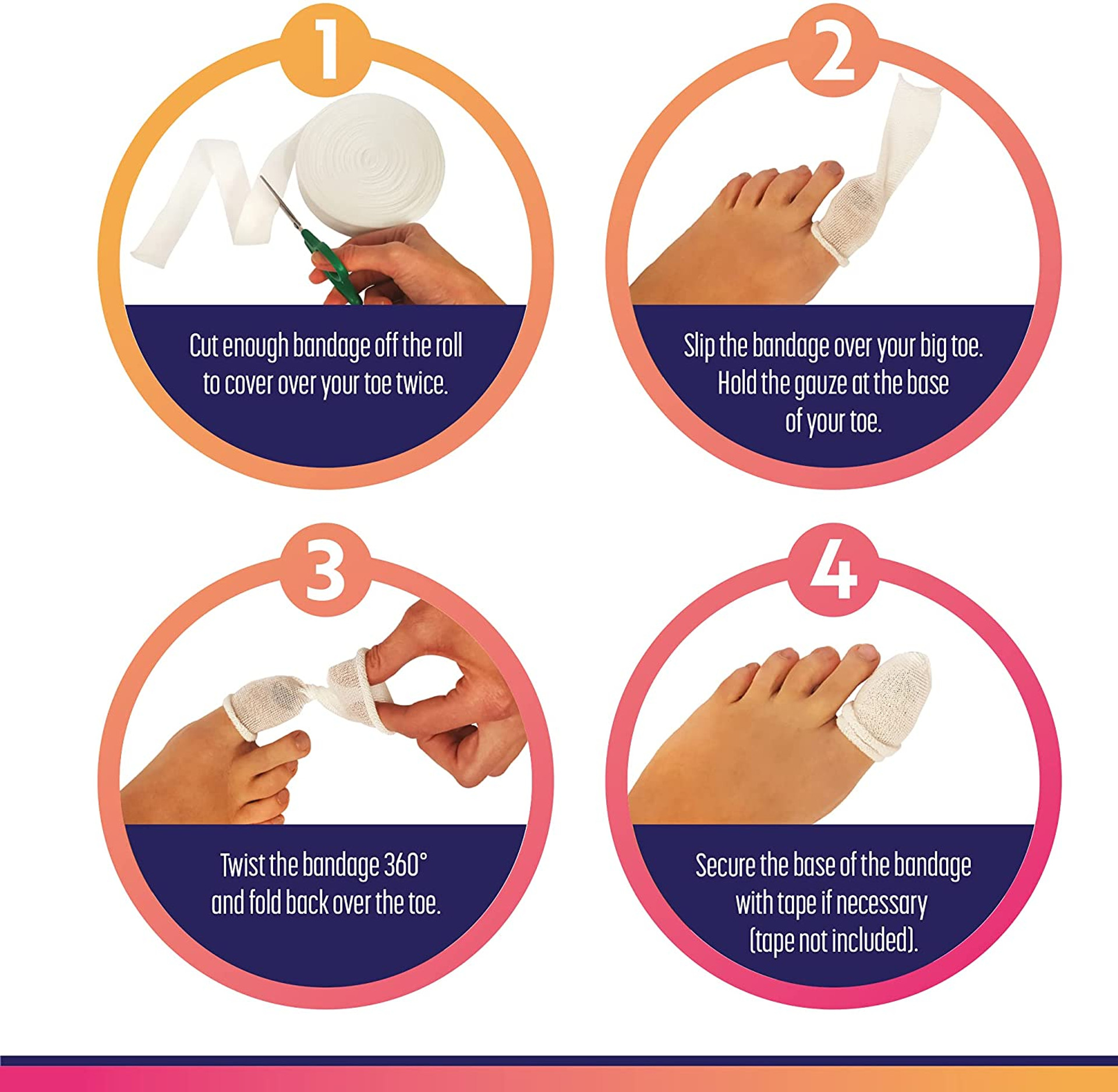 1

Cut enough bandage off the roll to cover over your toe twice.

2

Slip the bandage over your big toe. Hold the gauze at the base of your toe.

3

Twist the bandage 360° and fold back over the toe.

4

Secure the base of the bandage with tape if necessary (tape not included).