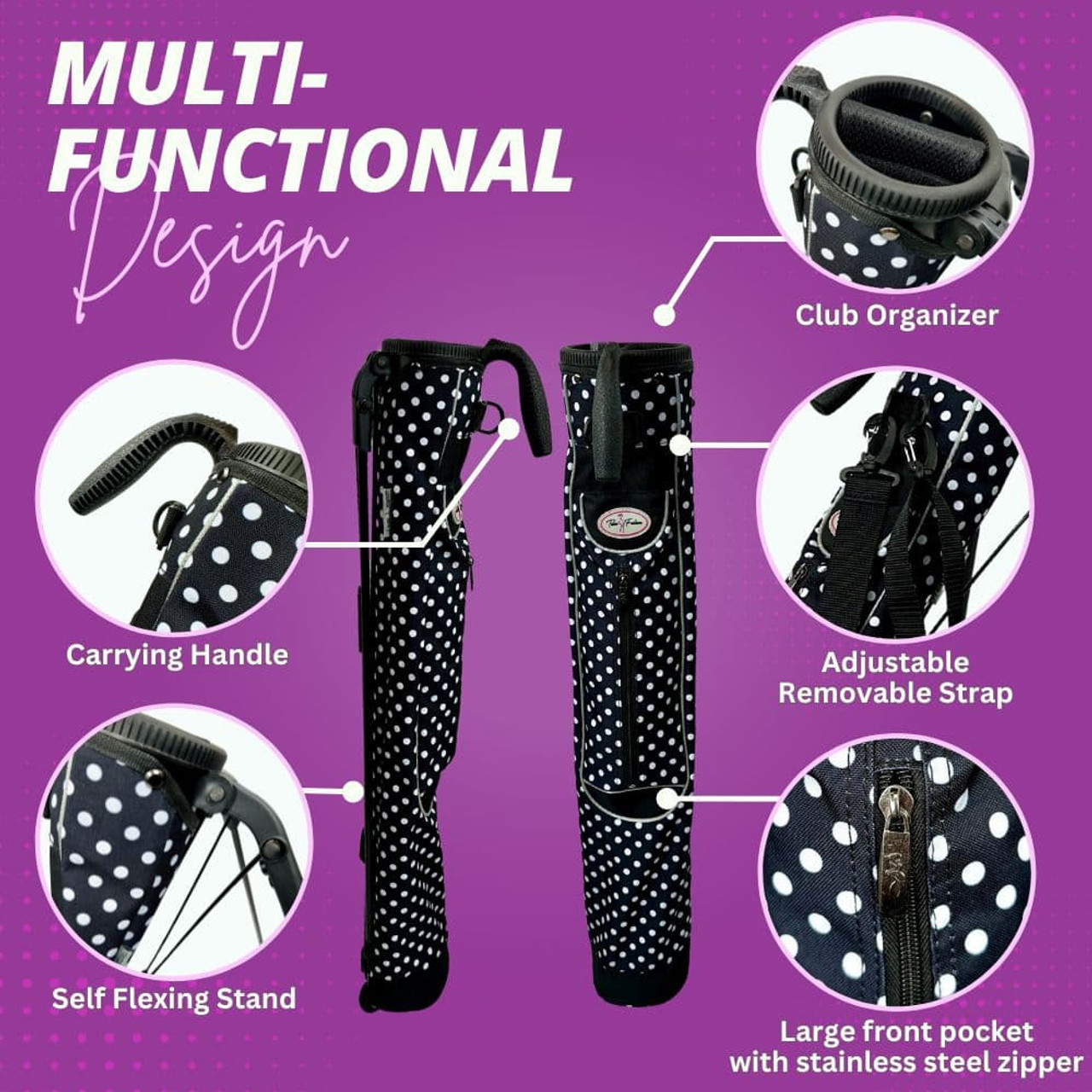 MULTI-FUNCTIONAL Design

Club Organizer

Carrying Handle

Adjustable Removable Strap

Self Flexing Stand

Large front pocket with stainless steel zipper