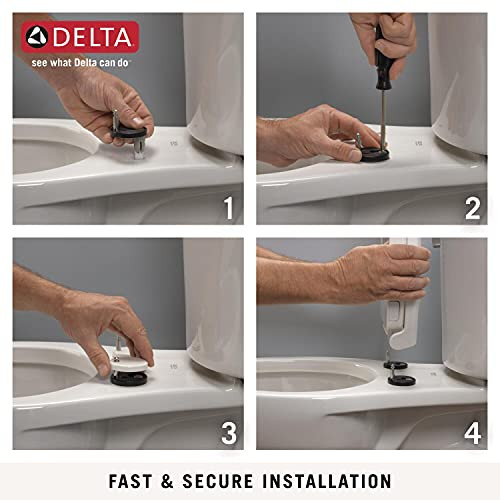 DELTA
see what Delta can do

1

2

3

4

FAST & SECURE INSTALLATION